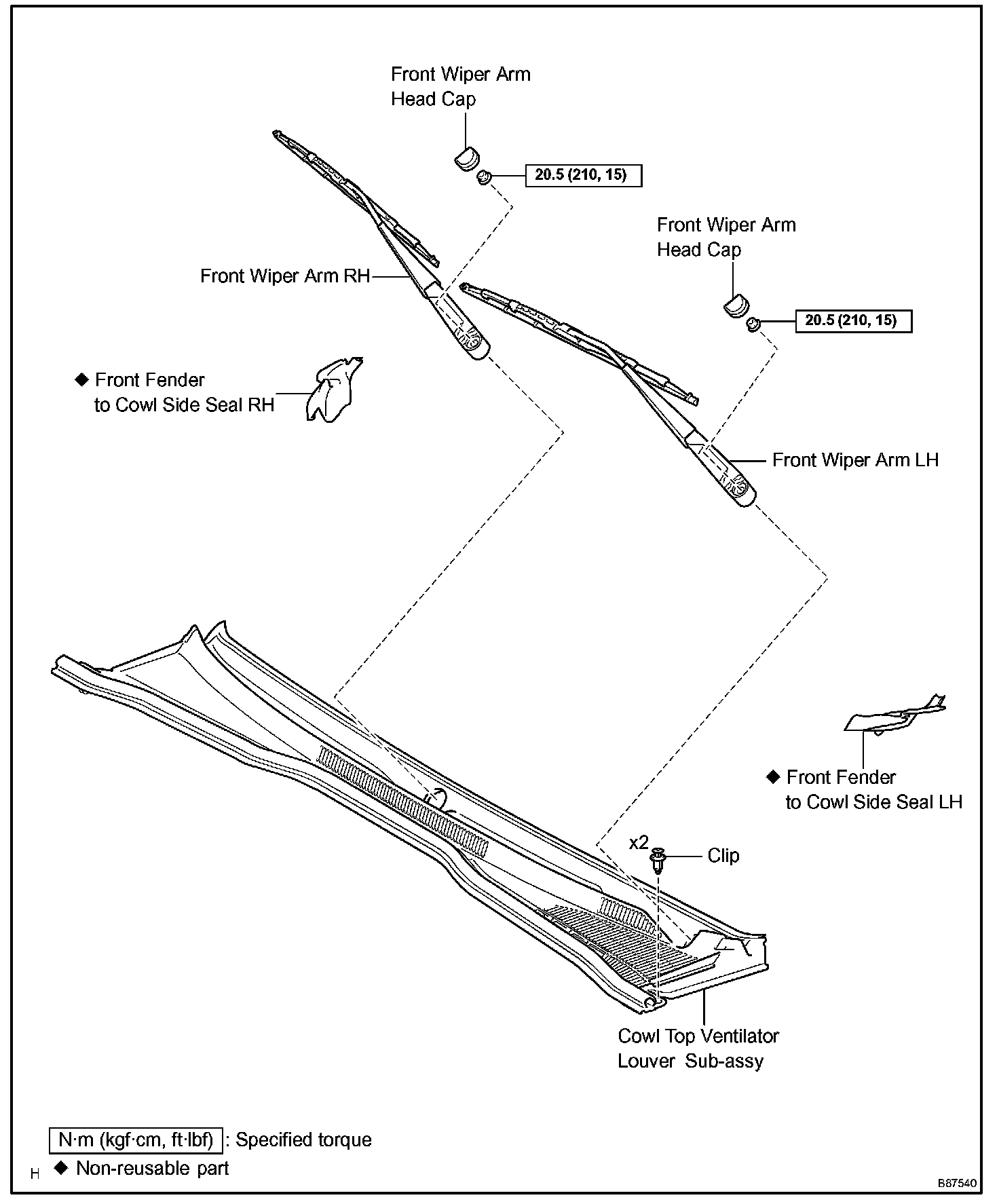 Front Wiper Arm Head Cap

20.5 (210, 15)

Front Wiper Arm Head Cap

20.5 (210, 15)

Front Wiper Arm RH

◆ Front Fender to Cowl Side Seal RH

Front Wiper Arm LH

◆ Front Fender to Cowl Side Seal LH

x2

Clip

Cowl Top Ventilator Louver Sub-assy

N·m (kgf·cm, ft·lbf) : Specified torque

H ◆ Non-reusable part

B87540