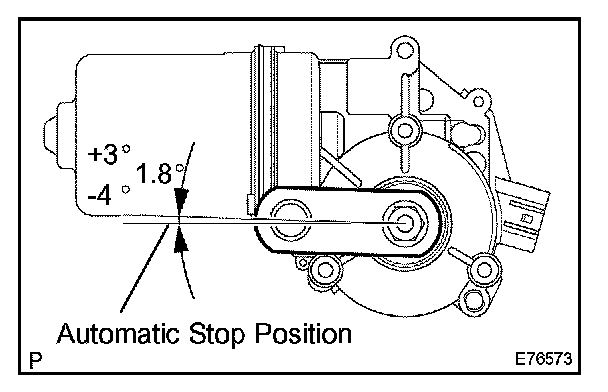 +3°
1.8°
-4°

Automatic Stop Position

P

E76573