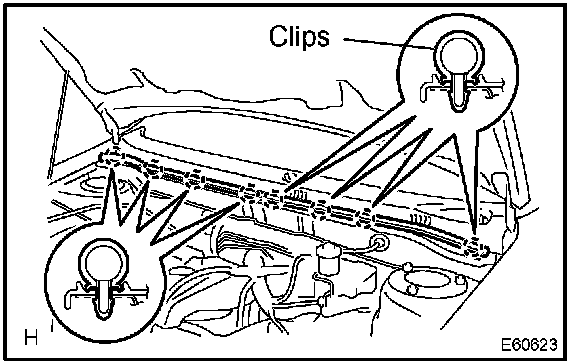 Clips

H

E60623