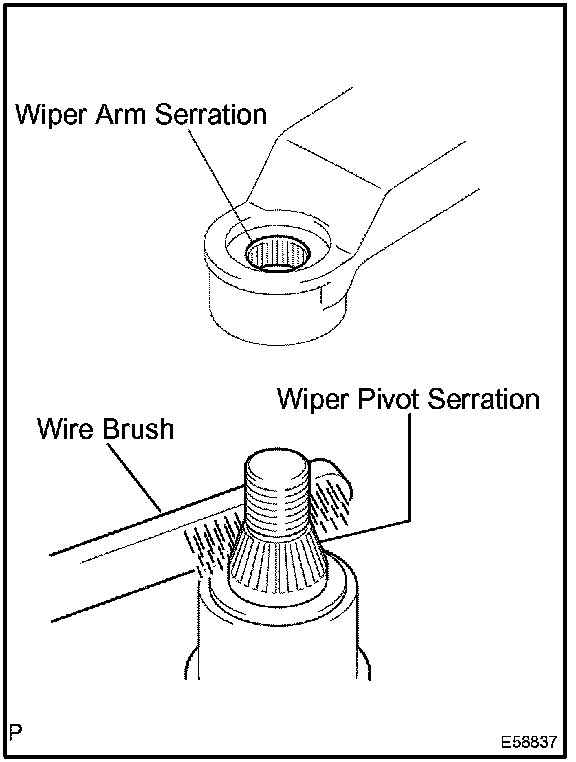 Wiper Arm Serration

Wiper Pivot Serration

Wire Brush

P

E58837