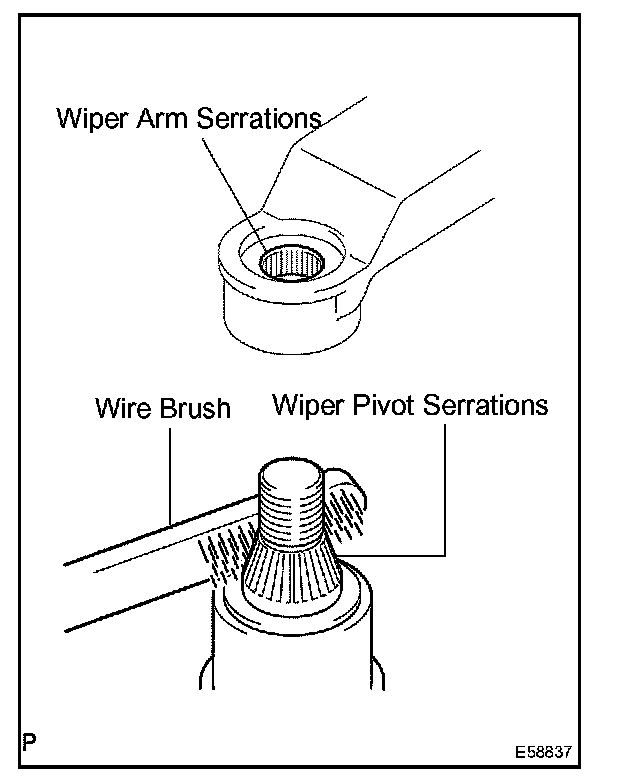 Wiper Arm Serrations

Wire Brush

Wiper Pivot Serrations

P

E58837