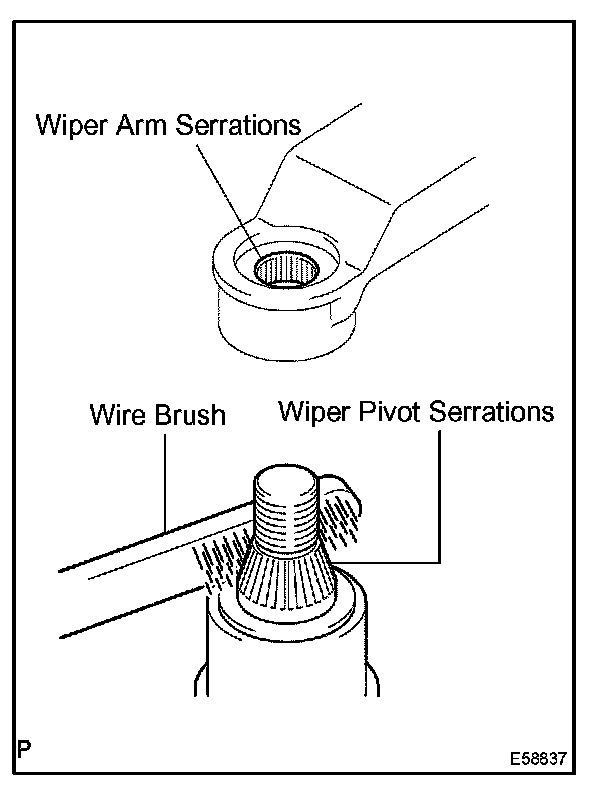 Wiper Arm Serrations

Wire Brush

Wiper Pivot Serrations

P

E58837