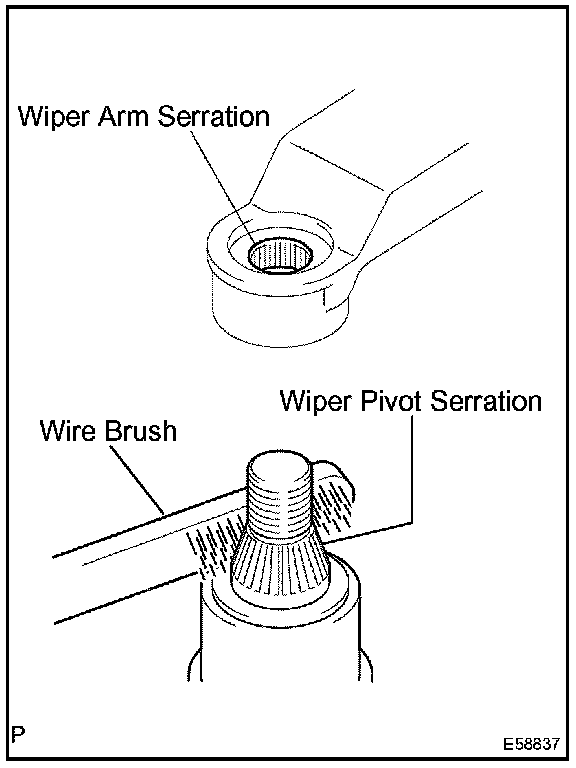 Wiper Arm Serration

Wiper Pivot Serration

Wire Brush

P

E58837