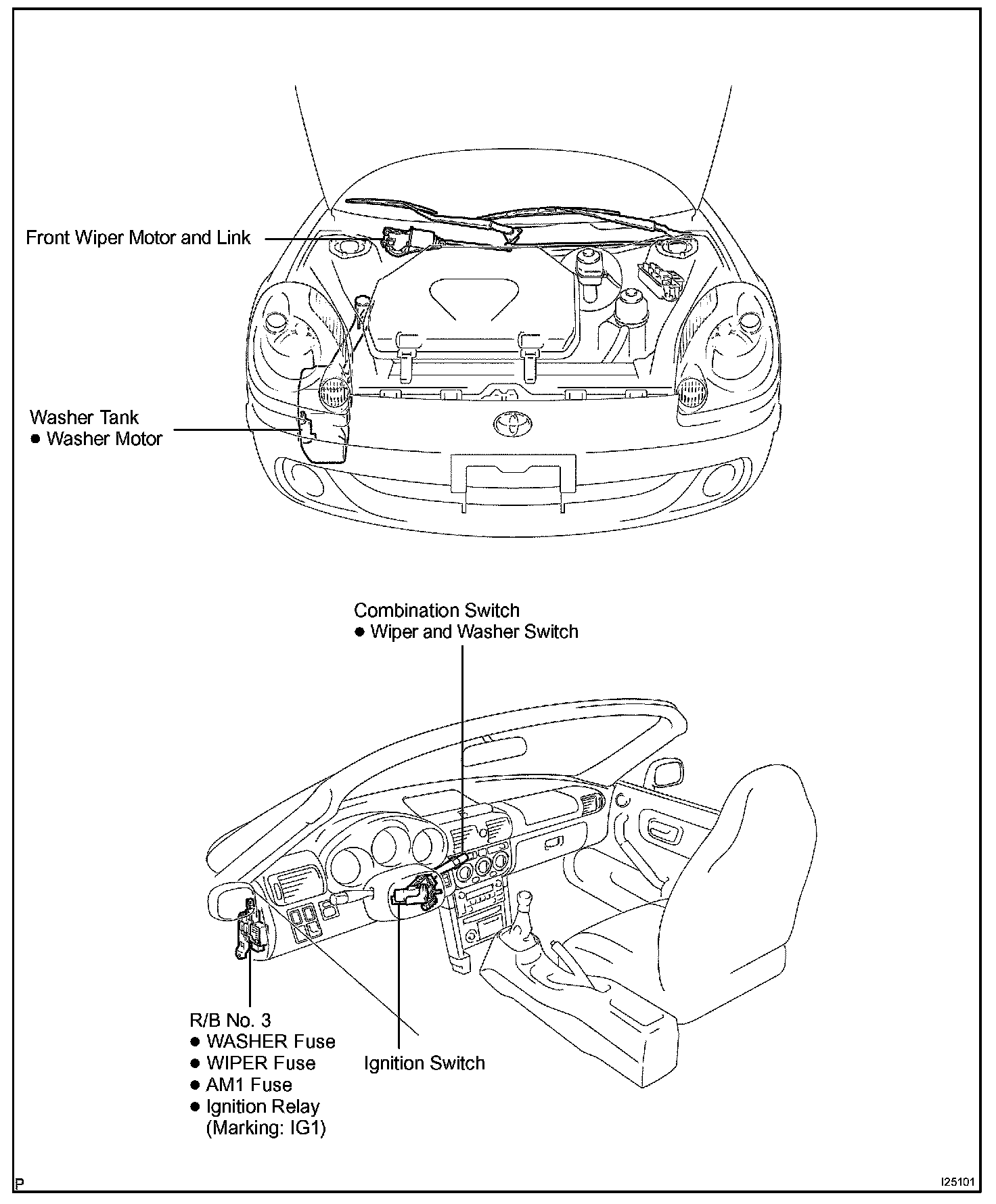 Front Wiper Motor and Link

Washer Tank
● Washer Motor

Combination Switch
● Wiper and Washer Switch

R/B No. 3
● WASHER Fuse
● WIPER Fuse
● AM1 Fuse
● Ignition Relay
(Marking: IG1)

Ignition Switch

P

I25101