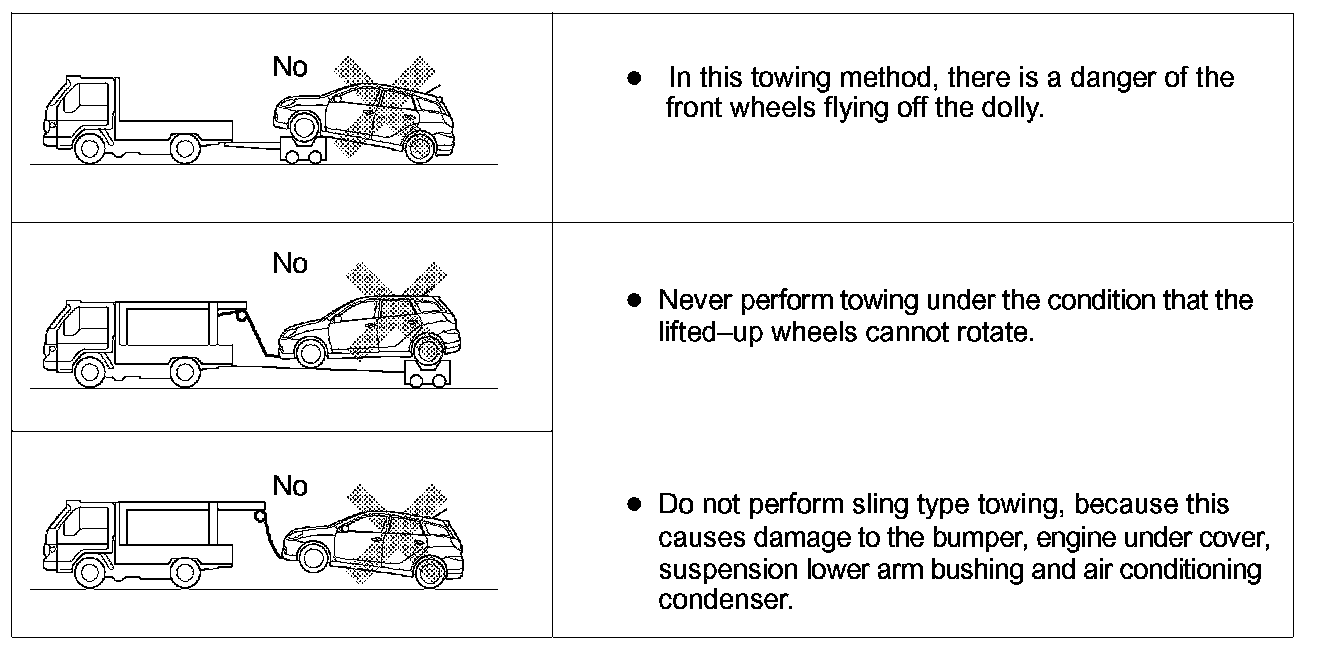 | No | ● In this towing method, there is a danger of the front wheels flying off the dolly. |
|---|---|
| No | ● Never perform towing under the condition that the lifted–up wheels cannot rotate. |
| No | ● Do not perform sling type towing, because this causes damage to the bumper, engine under cover, suspension lower arm bushing and air conditioning condenser. |