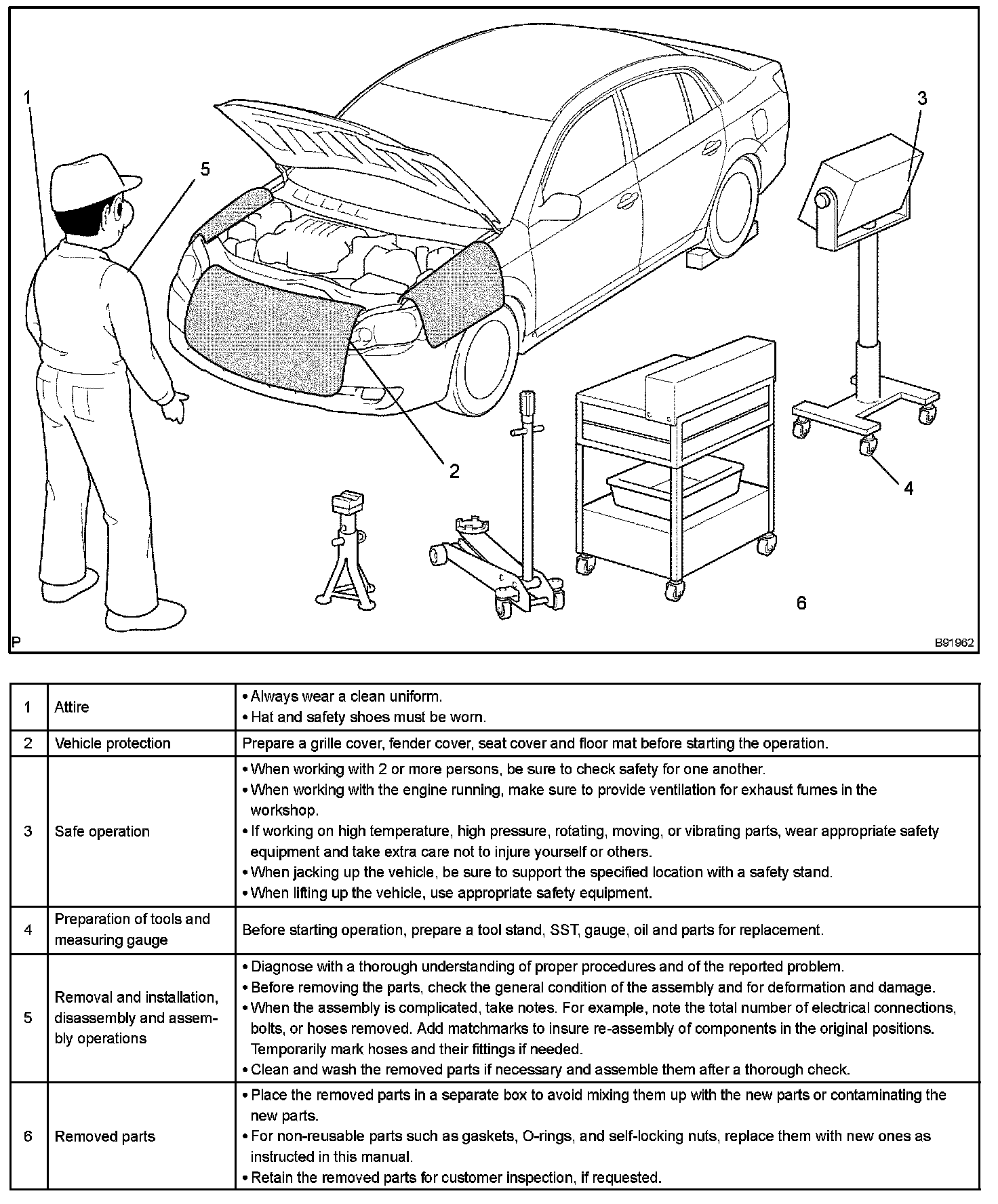 1

5

3

2

4

6

P

B91962

| 1 | Attire | • Always wear a clean uniform. • Hat and safety shoes must be worn. |
|---|---|---|
| 2 | Vehicle protection | Prepare a grille cover, fender cover, seat cover and floor mat before starting the operation. |
| 3 | Safe operation | • When working with 2 or more persons, be sure to check safety for one another. • When working with the engine running, make sure to provide ventilation for exhaust fumes in the workshop. • If working on high temperature, high pressure, rotating, moving, or vibrating parts, wear appropriate safety equipment and take extra care not to injure yourself or others. • When jacking up the vehicle, be sure to support the specified location with a safety stand. • When lifting up the vehicle, use appropriate safety equipment. |
| 4 | Preparation of tools and measuring gauge | Before starting operation, prepare a tool stand, SST, gauge, oil and parts for replacement. |
| 5 | Removal and installation, disassembly and assembly operations | • Diagnose with a thorough understanding of proper procedures and of the reported problem. • Before removing the parts, check the general condition of the assembly and for deformation and damage. • When the assembly is complicated, take notes. For example, note the total number of electrical connections, bolts, or hoses removed. Add matchmarks to insure re-assembly of components in the original positions. Temporarily mark hoses and their fittings if needed. • Clean and wash the removed parts if necessary and assemble them after a thorough check. |
| 6 | Removed parts | • Place the removed parts in a separate box to avoid mixing them up with the new parts or contaminating the new parts. • For non-reusable parts such as gaskets, O-rings, and self-locking nuts, replace them with new ones as instructed in this manual. • Retain the removed parts for customer inspection, if requested. |