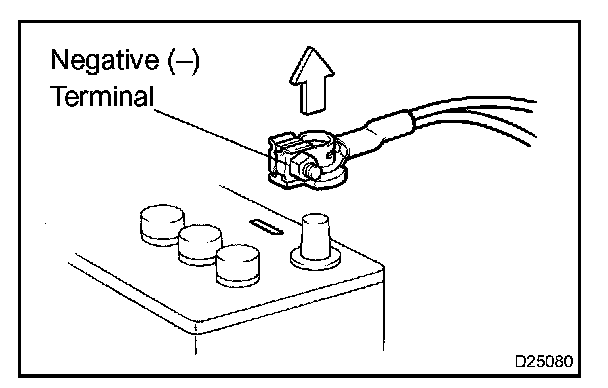 Negative (–) Terminal

D25080