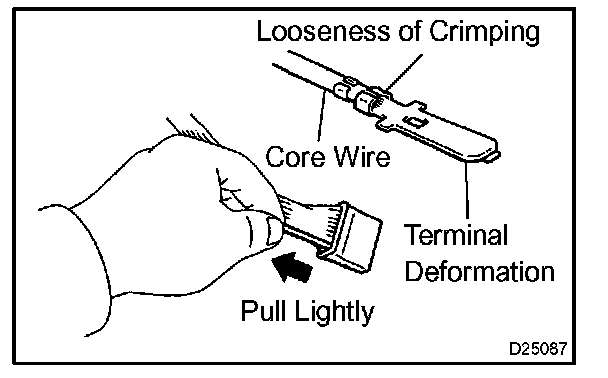 Looseness of Crimping

Core Wire

Terminal Deformation

Pull Lightly

D25087