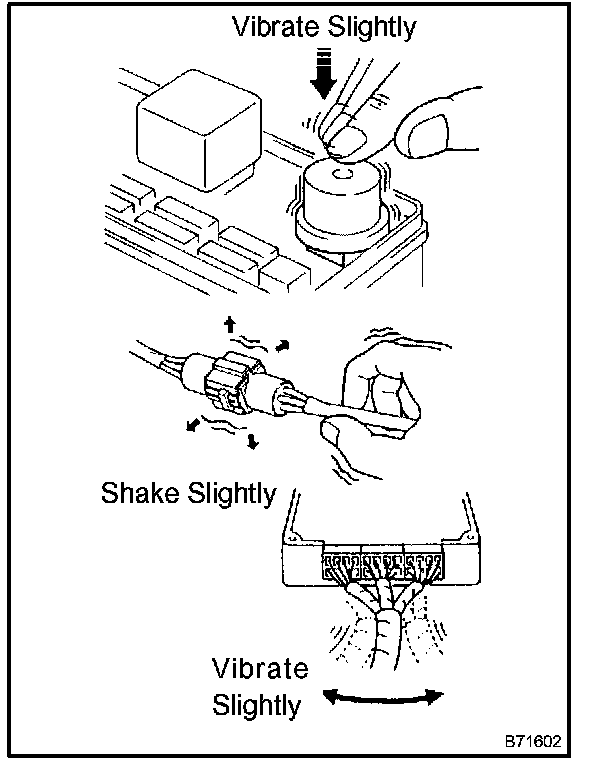 Vibrate Slightly

Shake Slightly

Vibrate Slightly

B71602