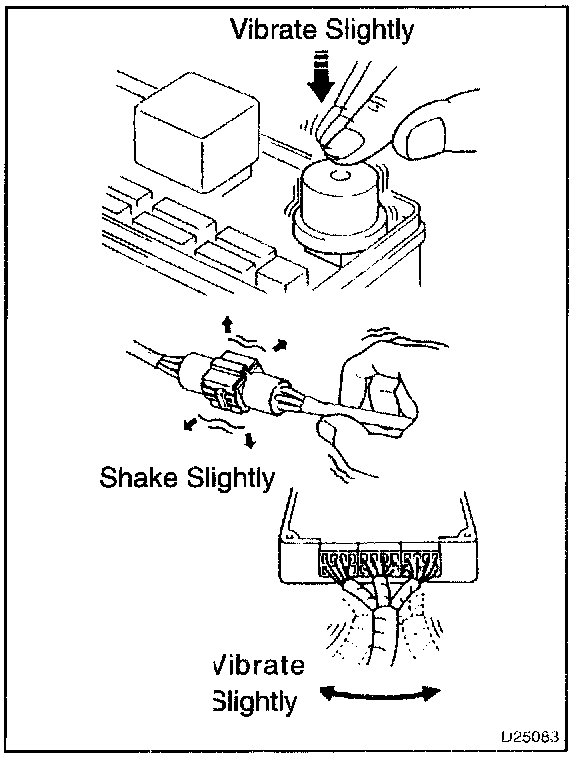 Vibrate Slightly

Shake Slightly

Vibrate
Slightly

D25083