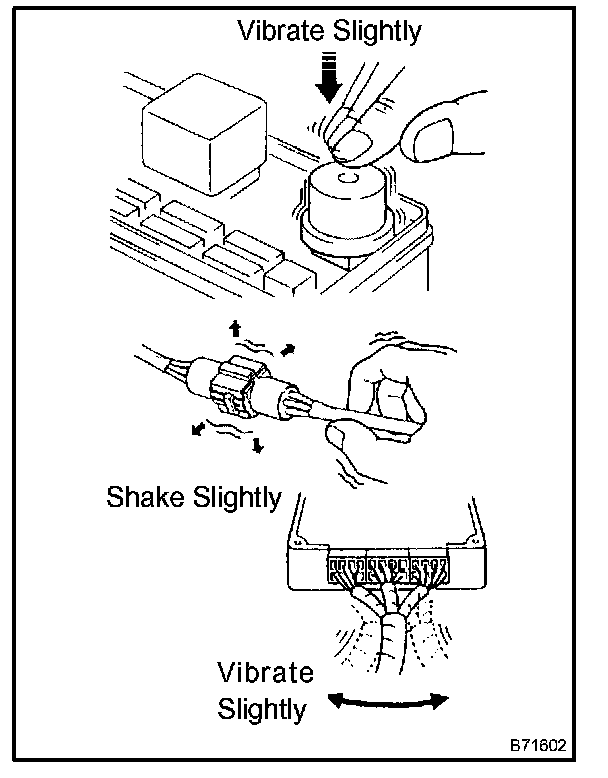 Vibrate Slightly

Shake Slightly

Vibrate Slightly

B71602