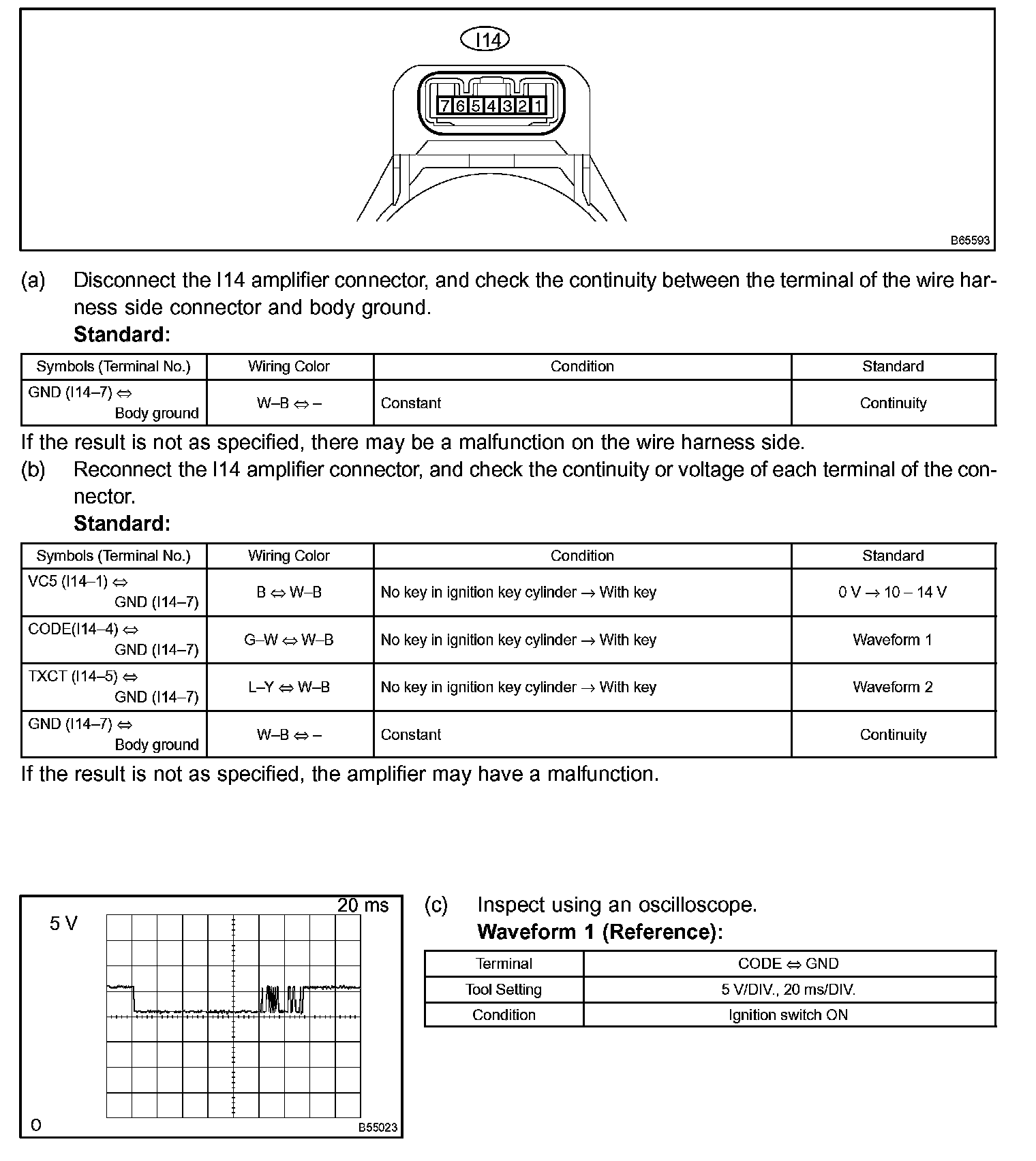 I14

7 6 5 4 3 2 1

B65593

(a) Disconnect the I14 amplifier connector, and check the continuity between the terminal of the wire harness side connector and body ground.

Standard:

| Symbols (Terminal No.) | Wiring Color | Condition | Standard |
|---|---|---|---|
| GND (I14–7) ⇔ Body ground | W–B ⇔ – | Constant | Continuity |

If the result is not as specified, there may be a malfunction on the wire harness side.

(b) Reconnect the I14 amplifier connector, and check the continuity or voltage of each terminal of the connector.

Standard:

| Symbols (Terminal No.) | Wiring Color | Condition | Standard |
|---|---|---|---|
| VC5 (I14–1) ⇔ GND (I14–7) | B ⇔ W–B | No key in ignition key cylinder → With key | 0 V → 10 – 14 V |
| CODE(I14–4) ⇔ GND (I14–7) | G–W ⇔ W–B | No key in ignition key cylinder → With key | Waveform 1 |
| TXCT (I14–5) ⇔ GND (I14–7) | L–Y ⇔ W–B | No key in ignition key cylinder → With key | Waveform 2 |
| GND (I14–7) ⇔ Body ground | W–B ⇔ – | Constant | Continuity |

If the result is not as specified, the amplifier may have a malfunction.

20 ms
5 V
0
B55023

(c) Inspect using an oscilloscope.

Waveform 1 (Reference):

| Terminal | CODE ⇔ GND |
|---|---|
| Tool Setting | 5 V/DIV., 20 ms/DIV. |
| Condition | Ignition switch ON |