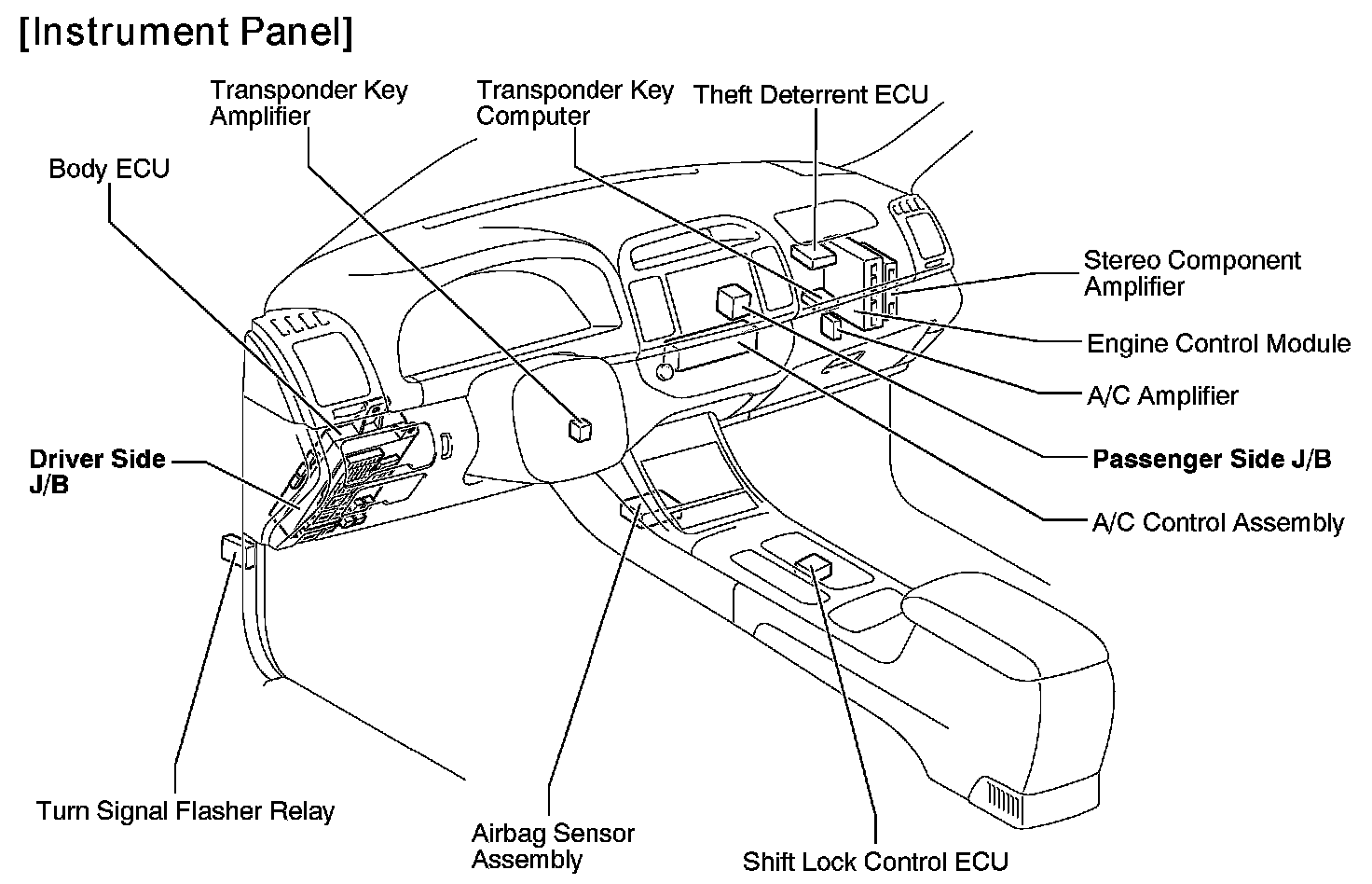 [Instrument Panel]

Transponder Key Amplifier

Transponder Key Computer

Theft Deterrent ECU

Body ECU

Stereo Component Amplifier

Engine Control Module

A/C Amplifier

Driver Side J/B

Passenger Side J/B

A/C Control Assembly

Turn Signal Flasher Relay

Airbag Sensor Assembly

Shift Lock Control ECU