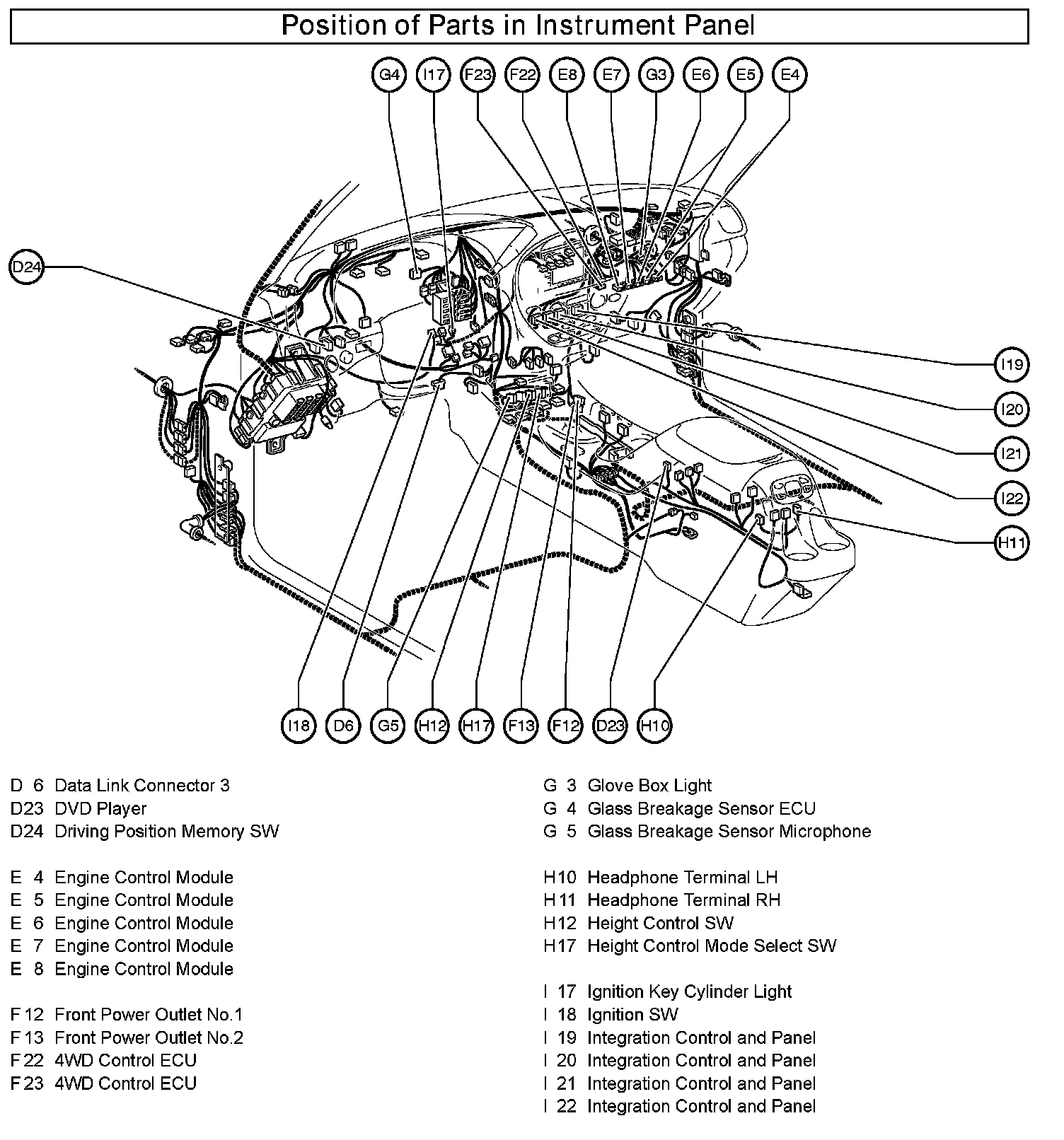 Position of Parts in Instrument Panel

G4 I17 F23 F22 E8 E7 G3 E6 E5 E4

D24

I19

I20

I21

I22

H11

I18 D6 G5 H12 H17 F13 F12 D23 H10

D 6 Data Link Connector 3
D23 DVD Player
D24 Driving Position Memory SW

E 4 Engine Control Module
E 5 Engine Control Module
E 6 Engine Control Module
E 7 Engine Control Module
E 8 Engine Control Module

F 12 Front Power Outlet No.1
F 13 Front Power Outlet No.2
F 22 4WD Control ECU
F 23 4WD Control ECU

G 3 Glove Box Light
G 4 Glass Breakage Sensor ECU
G 5 Glass Breakage Sensor Microphone

H10 Headphone Terminal LH
H 11 Headphone Terminal RH
H12 Height Control SW
H17 Height Control Mode Select SW

I 17 Ignition Key Cylinder Light
I 18 Ignition SW
I 19 Integration Control and Panel
I 20 Integration Control and Panel
I 21 Integration Control and Panel
I 22 Integration Control and Panel