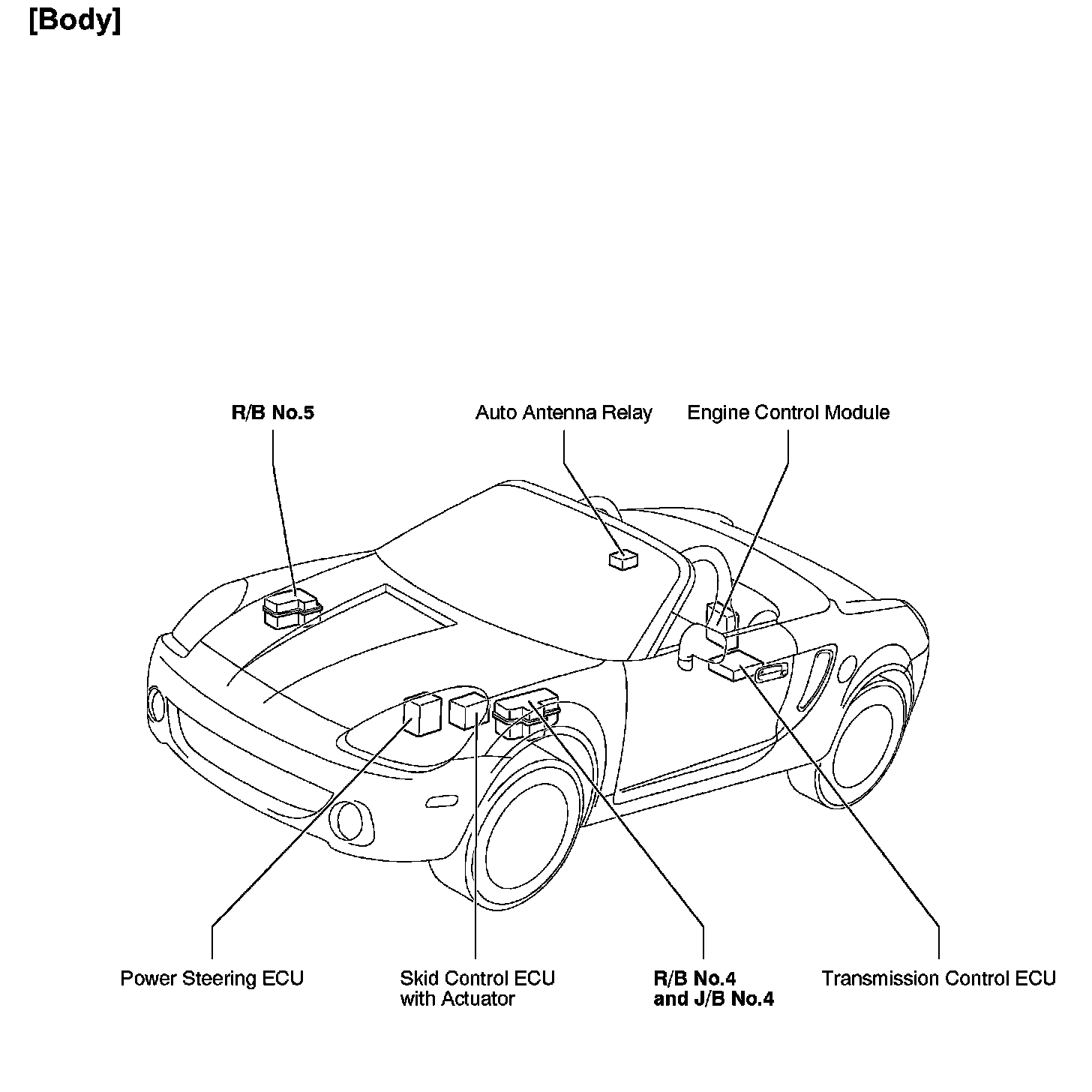 [Body]

R/B No.5

Auto Antenna Relay

Engine Control Module

Power Steering ECU

Skid Control ECU with Actuator

R/B No.4 and J/B No.4

Transmission Control ECU