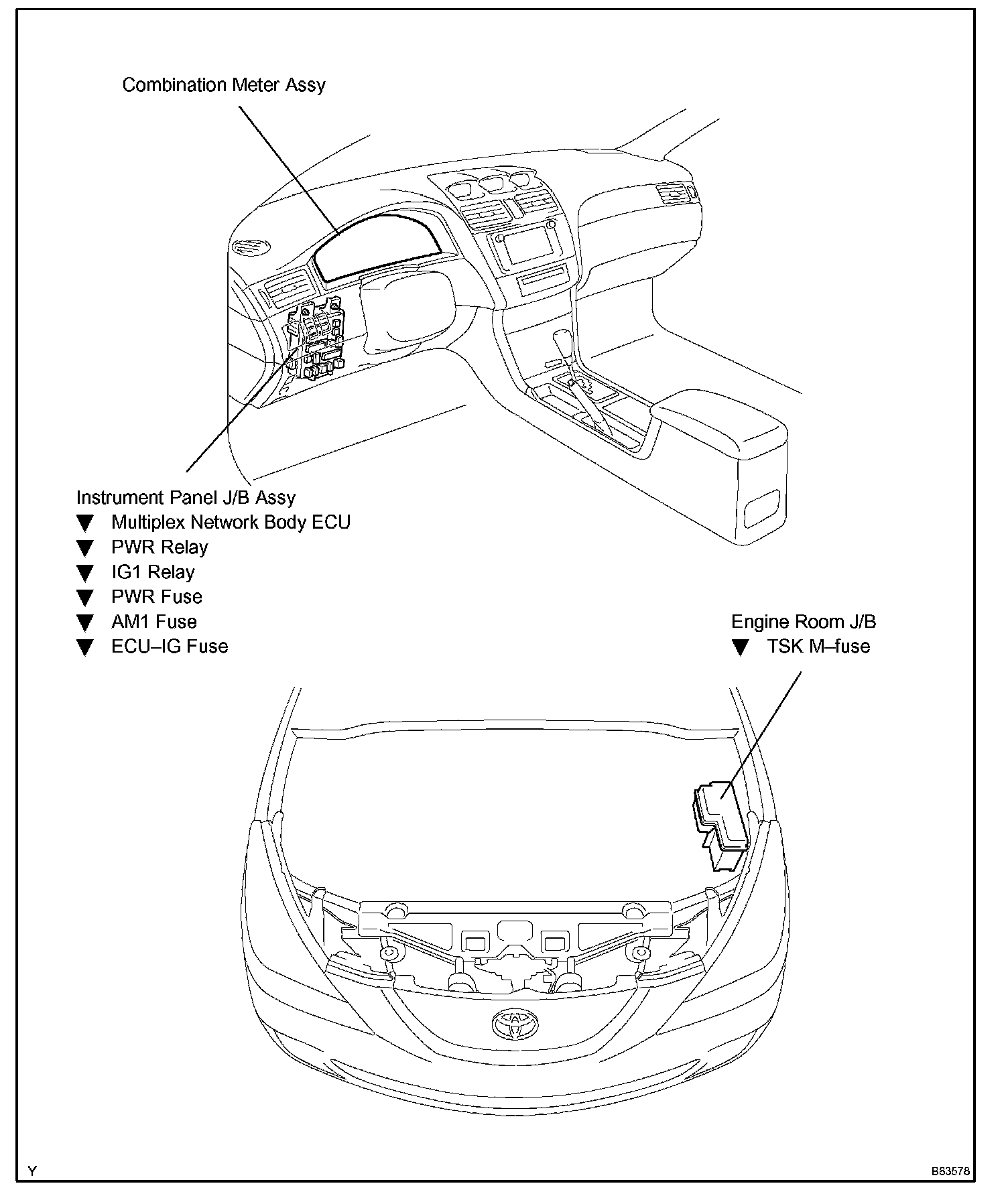 Combination Meter Assy

Instrument Panel J/B Assy
▼ Multiplex Network Body ECU
▼ PWR Relay
▼ IG1 Relay
▼ PWR Fuse
▼ AM1 Fuse
▼ ECU–IG Fuse

Engine Room J/B
▼ TSK M–fuse

Y

B83578