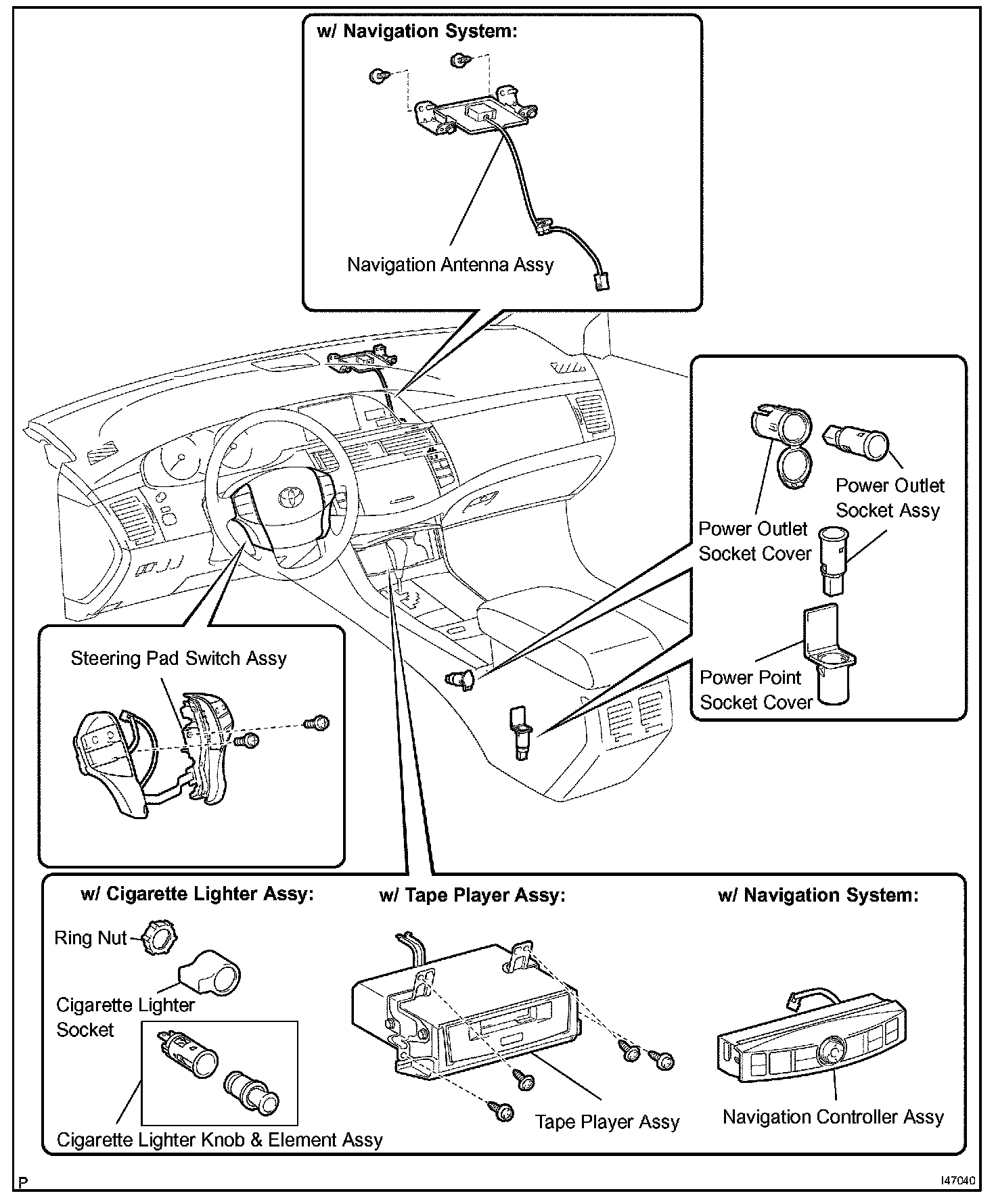 w/ Navigation System:

Navigation Antenna Assy

Power Outlet Socket Assy

Power Outlet Socket Cover

Power Point Socket Cover

Steering Pad Switch Assy

w/ Cigarette Lighter Assy:

Ring Nut

Cigarette Lighter Socket

Cigarette Lighter Knob & Element Assy

w/ Tape Player Assy:

Tape Player Assy

w/ Navigation System:

Navigation Controller Assy

P

I47040