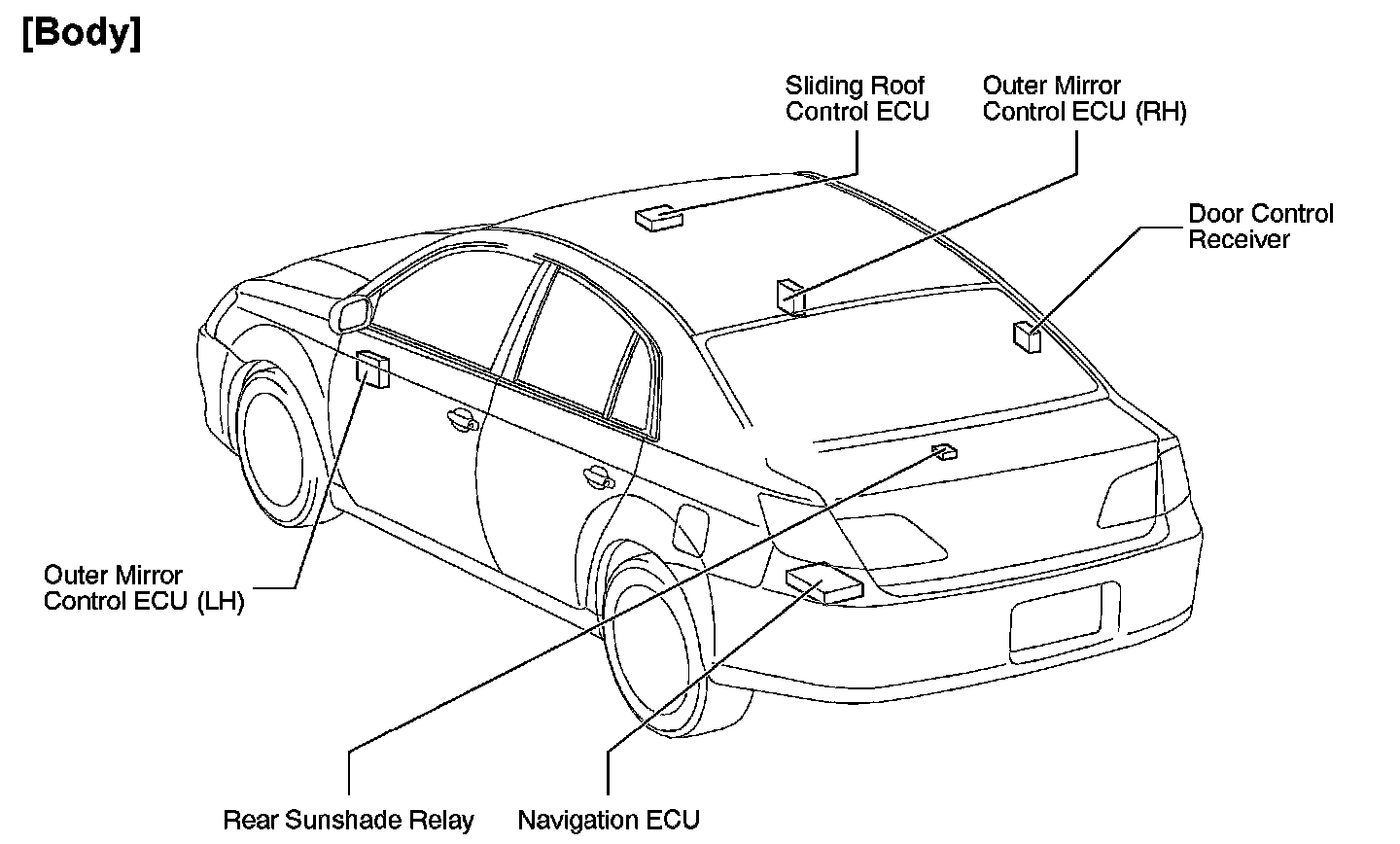 [Body]

Sliding Roof Control ECU

Outer Mirror Control ECU (RH)

Door Control Receiver

Outer Mirror Control ECU (LH)

Rear Sunshade Relay

Navigation ECU