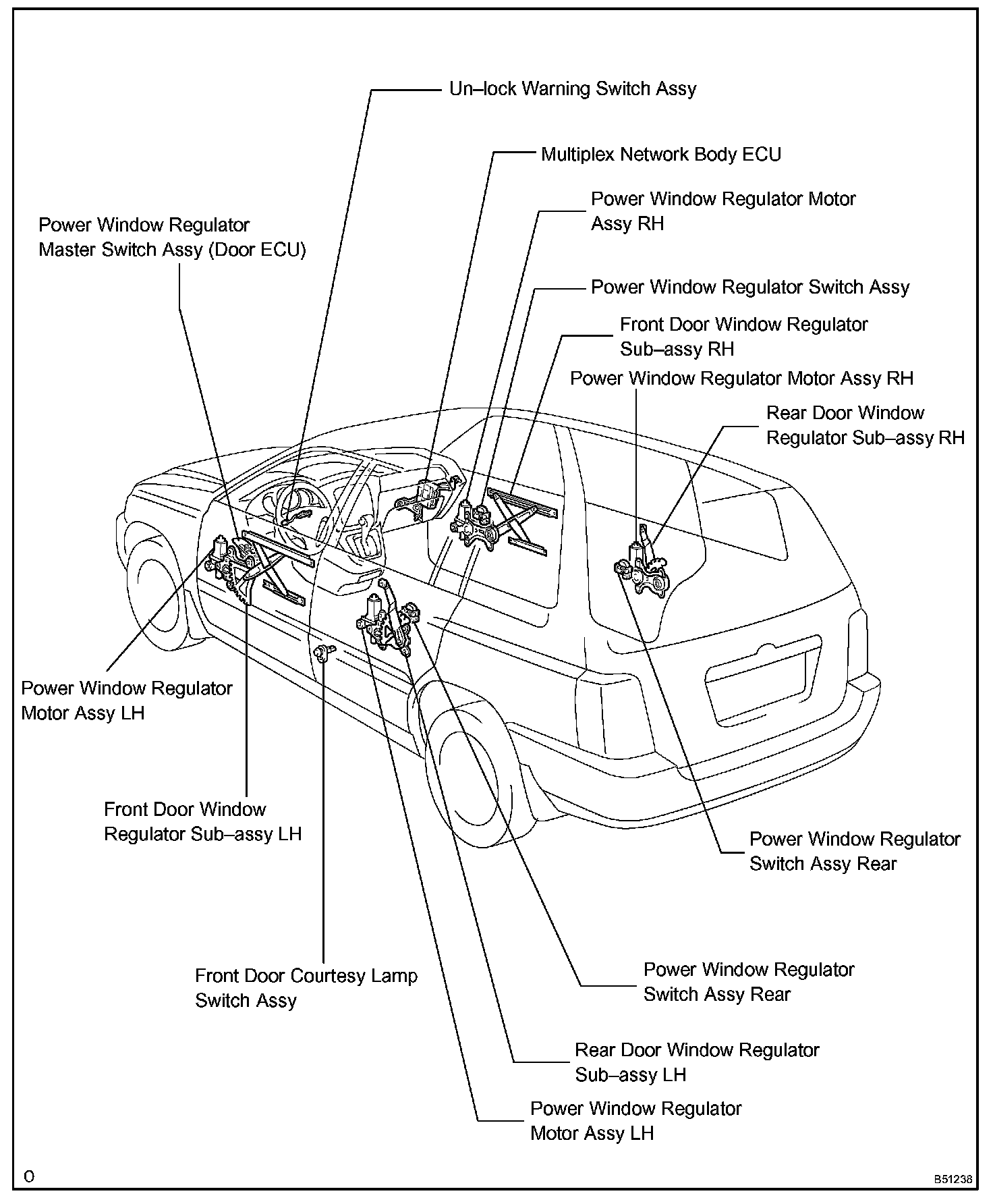 Un–lock Warning Switch Assy

Multiplex Network Body ECU

Power Window Regulator Motor Assy RH

Power Window Regulator Master Switch Assy (Door ECU)

Power Window Regulator Switch Assy

Front Door Window Regulator Sub–assy RH

Power Window Regulator Motor Assy RH

Rear Door Window Regulator Sub–assy RH

Power Window Regulator Motor Assy LH

Front Door Window Regulator Sub–assy LH

Power Window Regulator Switch Assy Rear

Front Door Courtesy Lamp Switch Assy

Power Window Regulator Switch Assy Rear

Rear Door Window Regulator Sub–assy LH

Power Window Regulator Motor Assy LH

O

B51238