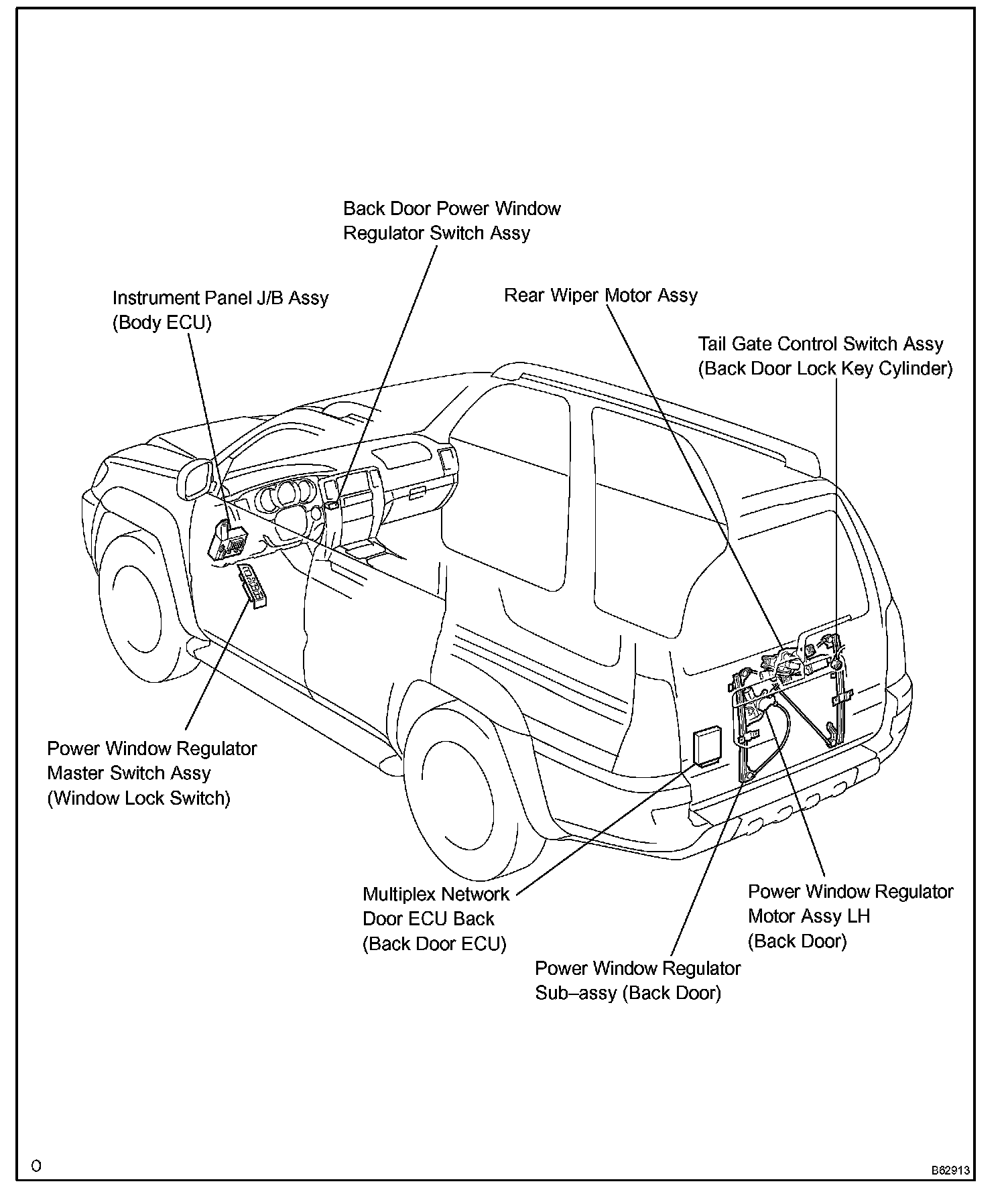 Back Door Power Window Regulator Switch Assy

Instrument Panel J/B Assy (Body ECU)

Rear Wiper Motor Assy

Tail Gate Control Switch Assy (Back Door Lock Key Cylinder)

Power Window Regulator Master Switch Assy (Window Lock Switch)

Multiplex Network Door ECU Back (Back Door ECU)

Power Window Regulator Motor Assy LH (Back Door)

Power Window Regulator Sub–assy (Back Door)

O

B62913