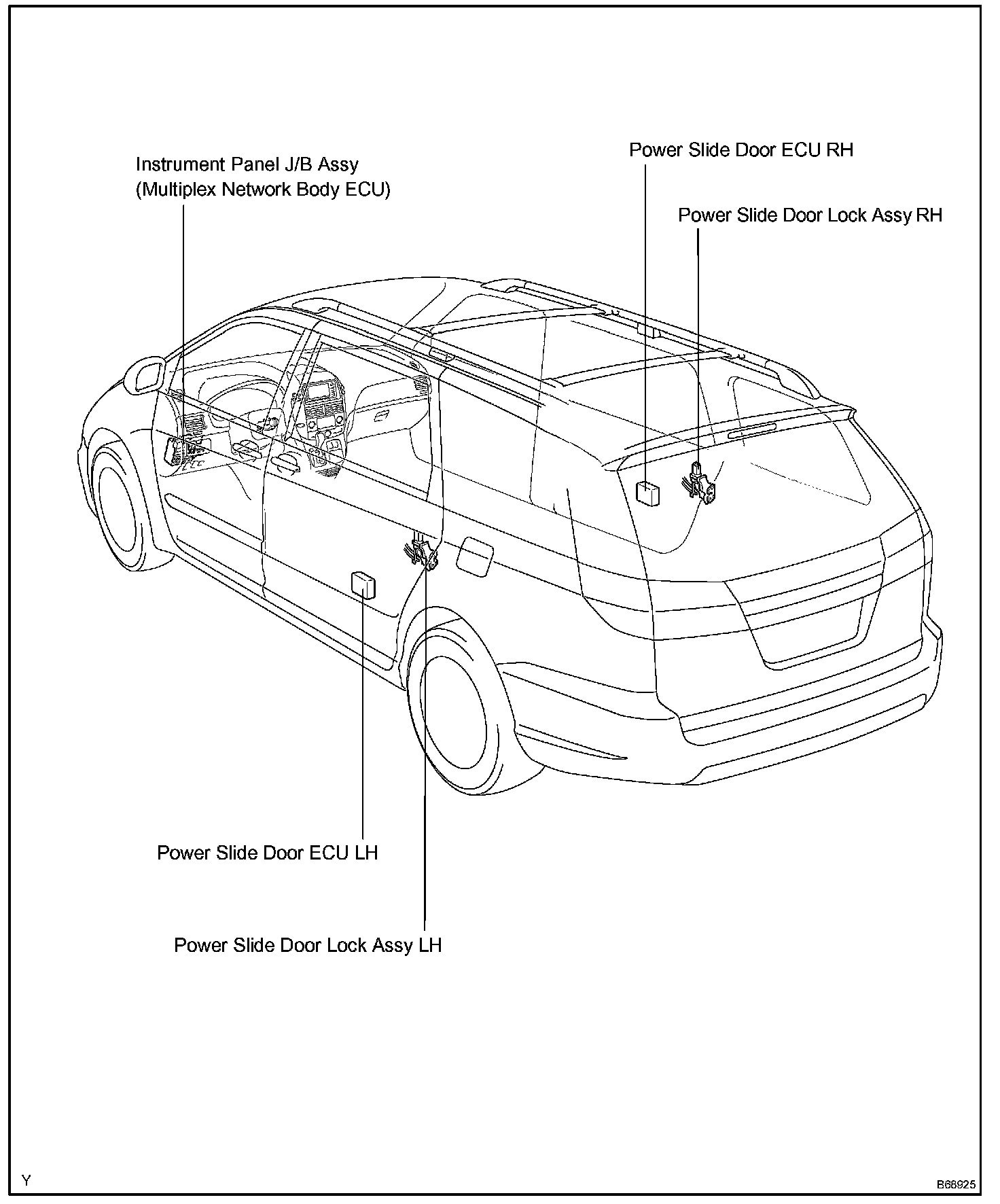 Instrument Panel J/B Assy
(Multiplex Network Body ECU)

Power Slide Door ECU RH

Power Slide Door Lock Assy RH

Power Slide Door ECU LH

Power Slide Door Lock Assy LH

Y

B68925