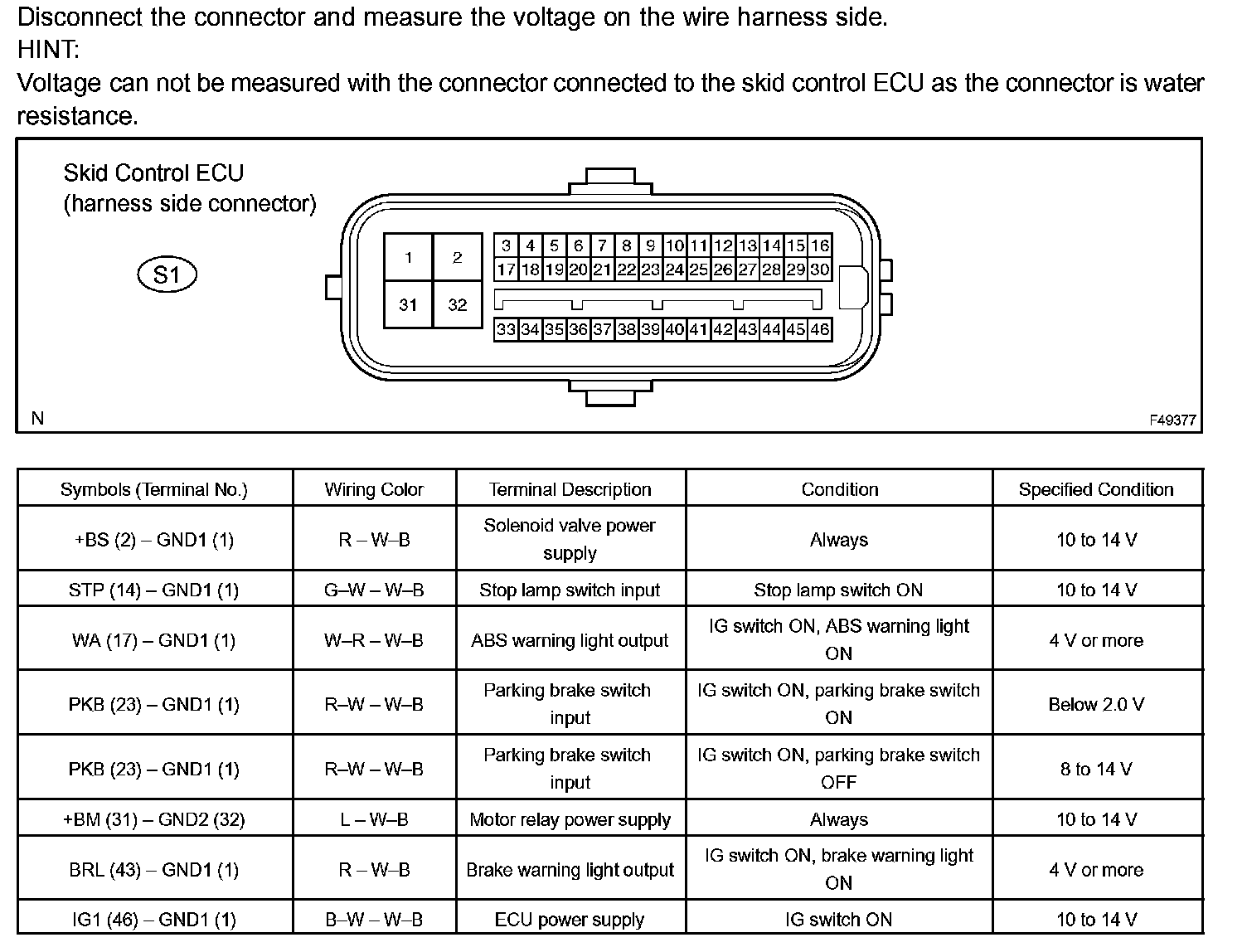 Disconnect the connector and measure the voltage on the wire harness side.
HINT:
Voltage can not be measured with the connector connected to the skid control ECU as the connector is water resistance.

Skid Control ECU
(harness side connector)

S1

1 2 31 32

3 4 5 6 7 8 9 10 11 12 13 14 15 16
17 18 19 20 21 22 23 24 25 26 27 28 29 30
33 34 35 36 37 38 39 40 41 42 43 44 45 46

N

F49377

| Symbols (Terminal No.) | Wiring Color | Terminal Description | Condition | Specified Condition |
|---|---|---|---|---|
| +BS (2) – GND1 (1) | R – W–B | Solenoid valve power supply | Always | 10 to 14 V |
| STP (14) – GND1 (1) | G–W – W–B | Stop lamp switch input | Stop lamp switch ON | 10 to 14 V |
| WA (17) – GND1 (1) | W–R – W–B | ABS warning light output | IG switch ON, ABS warning light ON | 4 V or more |
| PKB (23) – GND1 (1) | R–W – W–B | Parking brake switch input | IG switch ON, parking brake switch ON | Below 2.0 V |
| PKB (23) – GND1 (1) | R–W – W–B | Parking brake switch input | IG switch ON, parking brake switch OFF | 8 to 14 V |
| +BM (31) – GND2 (32) | L – W–B | Motor relay power supply | Always | 10 to 14 V |
| BRL (43) – GND1 (1) | R – W–B | Brake warning light output | IG switch ON, brake warning light ON | 4 V or more |
| IG1 (46) – GND1 (1) | B–W – W–B | ECU power supply | IG switch ON | 10 to 14 V |