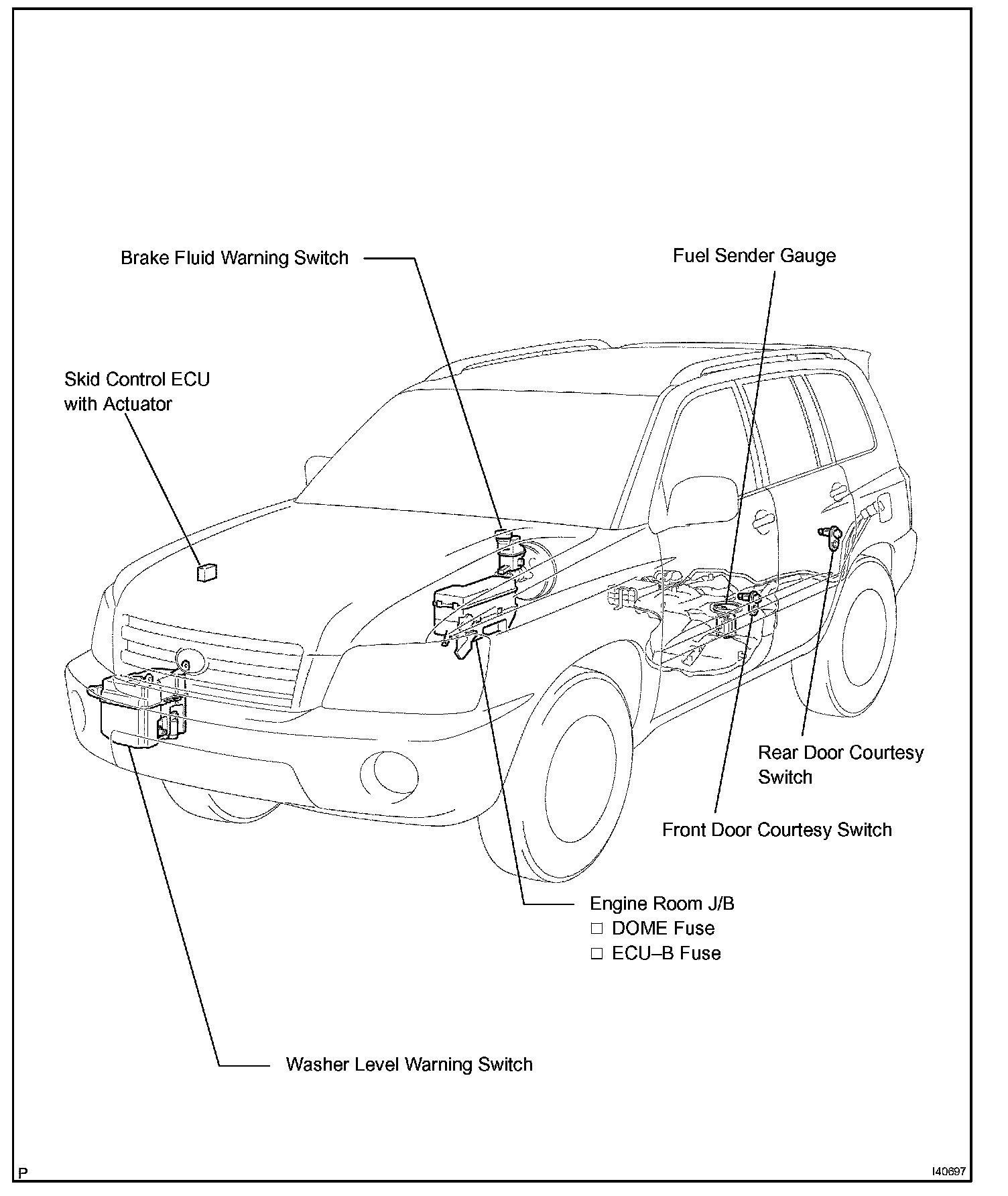 Brake Fluid Warning Switch

Fuel Sender Gauge

Skid Control ECU with Actuator

Rear Door Courtesy Switch

Front Door Courtesy Switch

Engine Room J/B
□ DOME Fuse
□ ECU–B Fuse

Washer Level Warning Switch

P

I40697