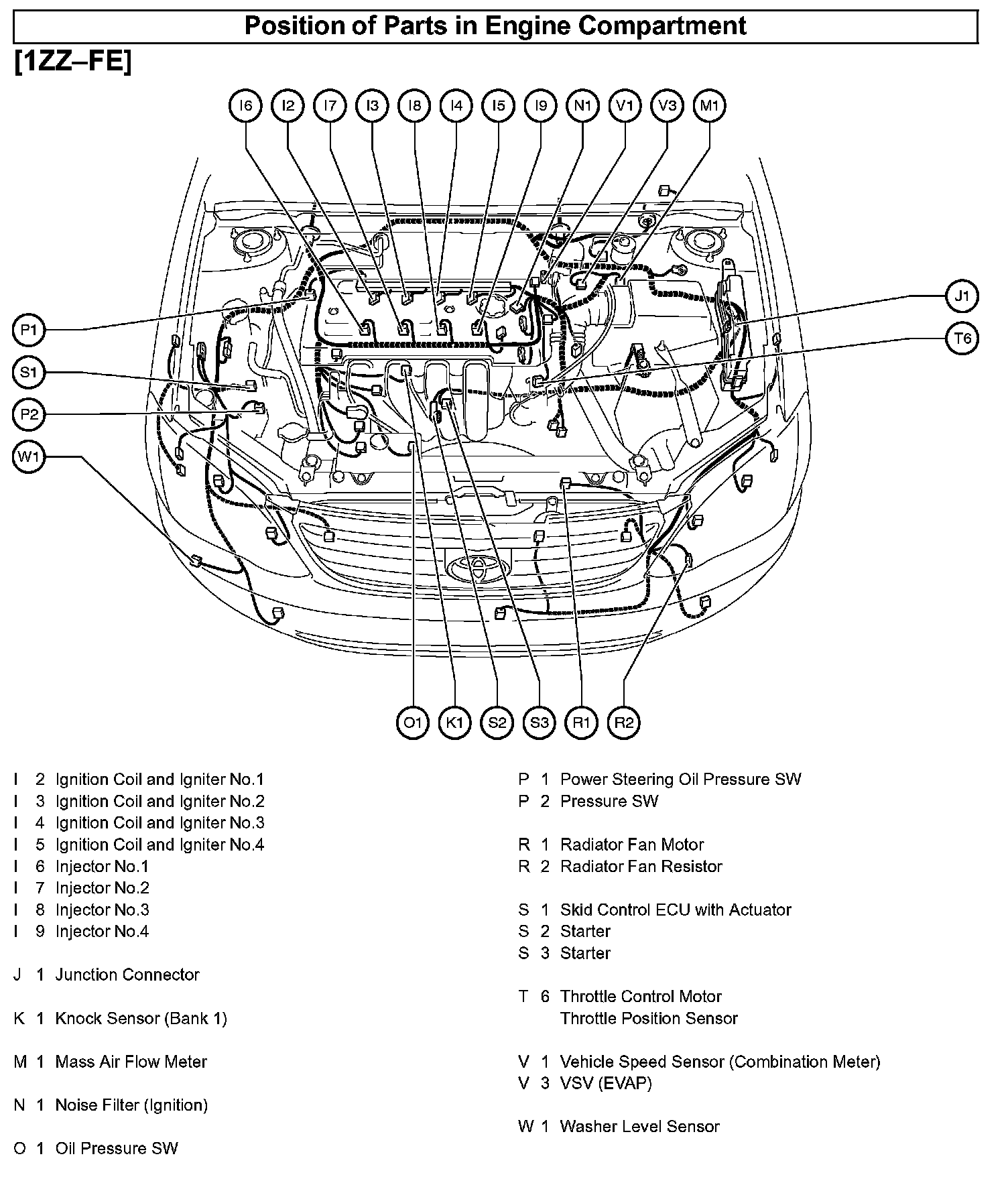 Position of Parts in Engine Compartment

[1ZZ–FE]

I6 I2 I7 I3 I8 I4 I5 I9 N1 V1 V3 M1

P1

S1

P2

W1

J1

T6

O1 K1 S2 S3 R1 R2

I 2 Ignition Coil and Igniter No.1
I 3 Ignition Coil and Igniter No.2
I 4 Ignition Coil and Igniter No.3
I 5 Ignition Coil and Igniter No.4
I 6 Injector No.1
I 7 Injector No.2
I 8 Injector No.3
I 9 Injector No.4

J 1 Junction Connector

K 1 Knock Sensor (Bank 1)

M 1 Mass Air Flow Meter

N 1 Noise Filter (Ignition)

O 1 Oil Pressure SW

P 1 Power Steering Oil Pressure SW
P 2 Pressure SW

R 1 Radiator Fan Motor
R 2 Radiator Fan Resistor

S 1 Skid Control ECU with Actuator
S 2 Starter
S 3 Starter

T 6 Throttle Control Motor
Throttle Position Sensor

V 1 Vehicle Speed Sensor (Combination Meter)
V 3 VSV (EVAP)

W 1 Washer Level Sensor