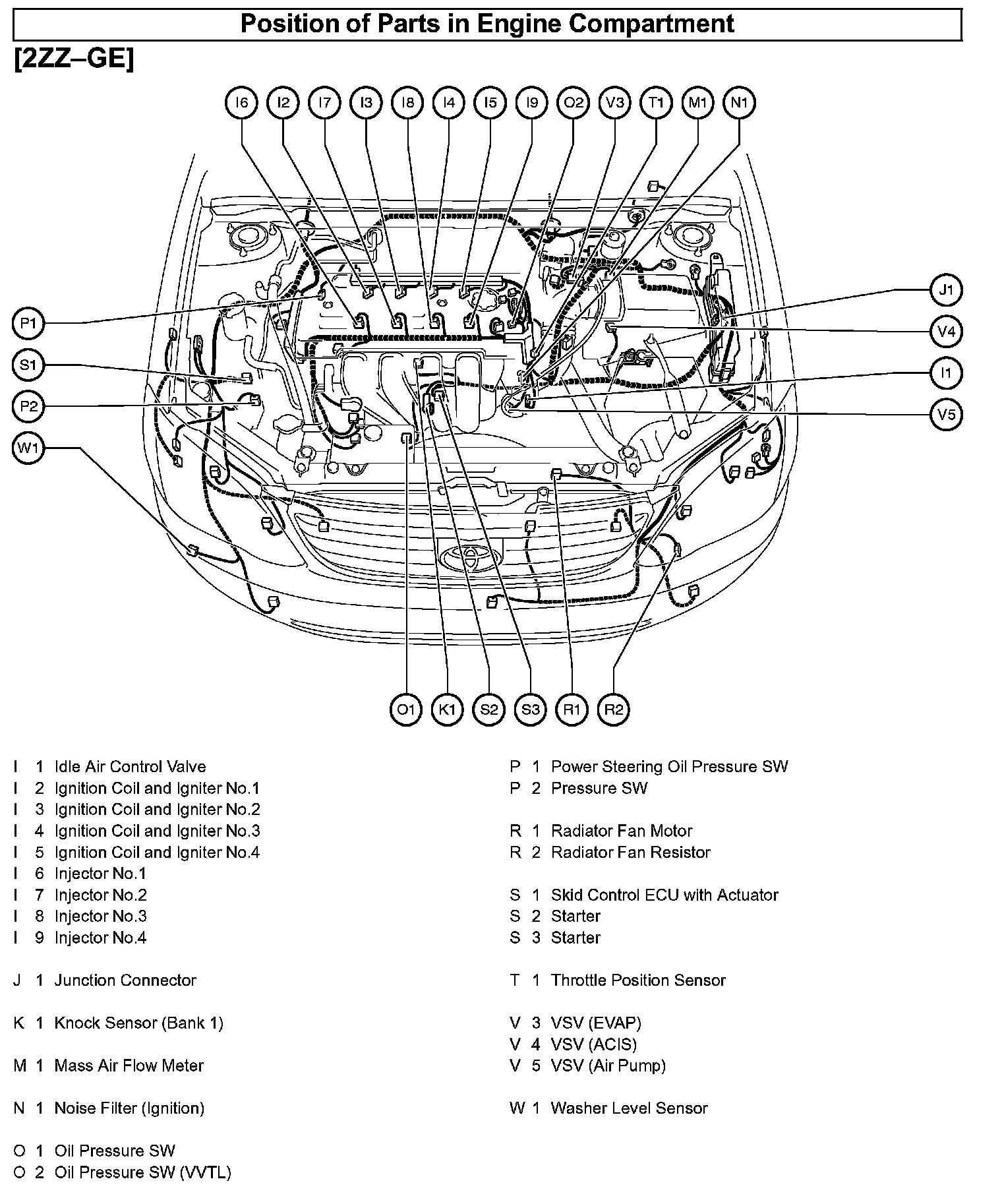 Position of Parts in Engine Compartment

[2ZZ–GE]

I6 I2 I7 I3 I8 I4 I5 I9 O2 V3 T1 M1 N1

P1
S1
P2
W1

J1
V4
I1
V5

O1 K1 S2 S3 R1 R2

I 1 Idle Air Control Valve
I 2 Ignition Coil and Igniter No.1
I 3 Ignition Coil and Igniter No.2
I 4 Ignition Coil and Igniter No.3
I 5 Ignition Coil and Igniter No.4
I 6 Injector No.1
I 7 Injector No.2
I 8 Injector No.3
I 9 Injector No.4

J 1 Junction Connector

K 1 Knock Sensor (Bank 1)

M 1 Mass Air Flow Meter

N 1 Noise Filter (Ignition)

O 1 Oil Pressure SW
O 2 Oil Pressure SW (VVTL)

P 1 Power Steering Oil Pressure SW
P 2 Pressure SW

R 1 Radiator Fan Motor
R 2 Radiator Fan Resistor

S 1 Skid Control ECU with Actuator
S 2 Starter
S 3 Starter

T 1 Throttle Position Sensor

V 3 VSV (EVAP)
V 4 VSV (ACIS)
V 5 VSV (Air Pump)

W 1 Washer Level Sensor