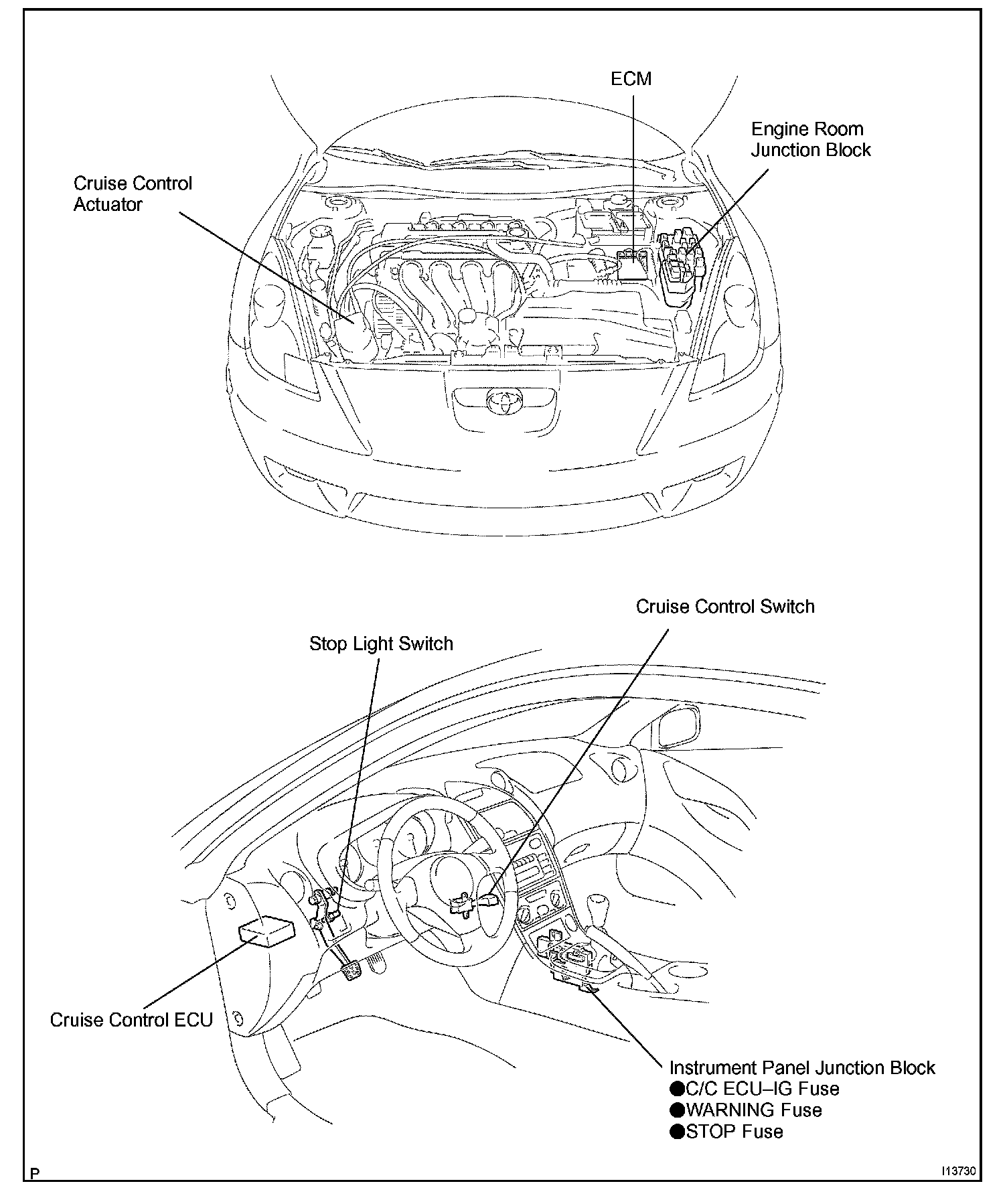 ECM

Engine Room Junction Block

Cruise Control Actuator

Cruise Control Switch

Stop Light Switch

Cruise Control ECU

Instrument Panel Junction Block
●C/C ECU–IG Fuse
●WARNING Fuse
●STOP Fuse

P

I13730