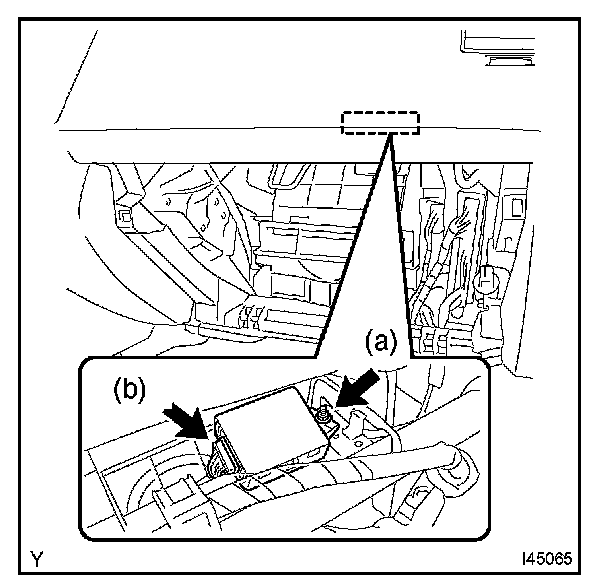 (a)
(b)
Y
I45065