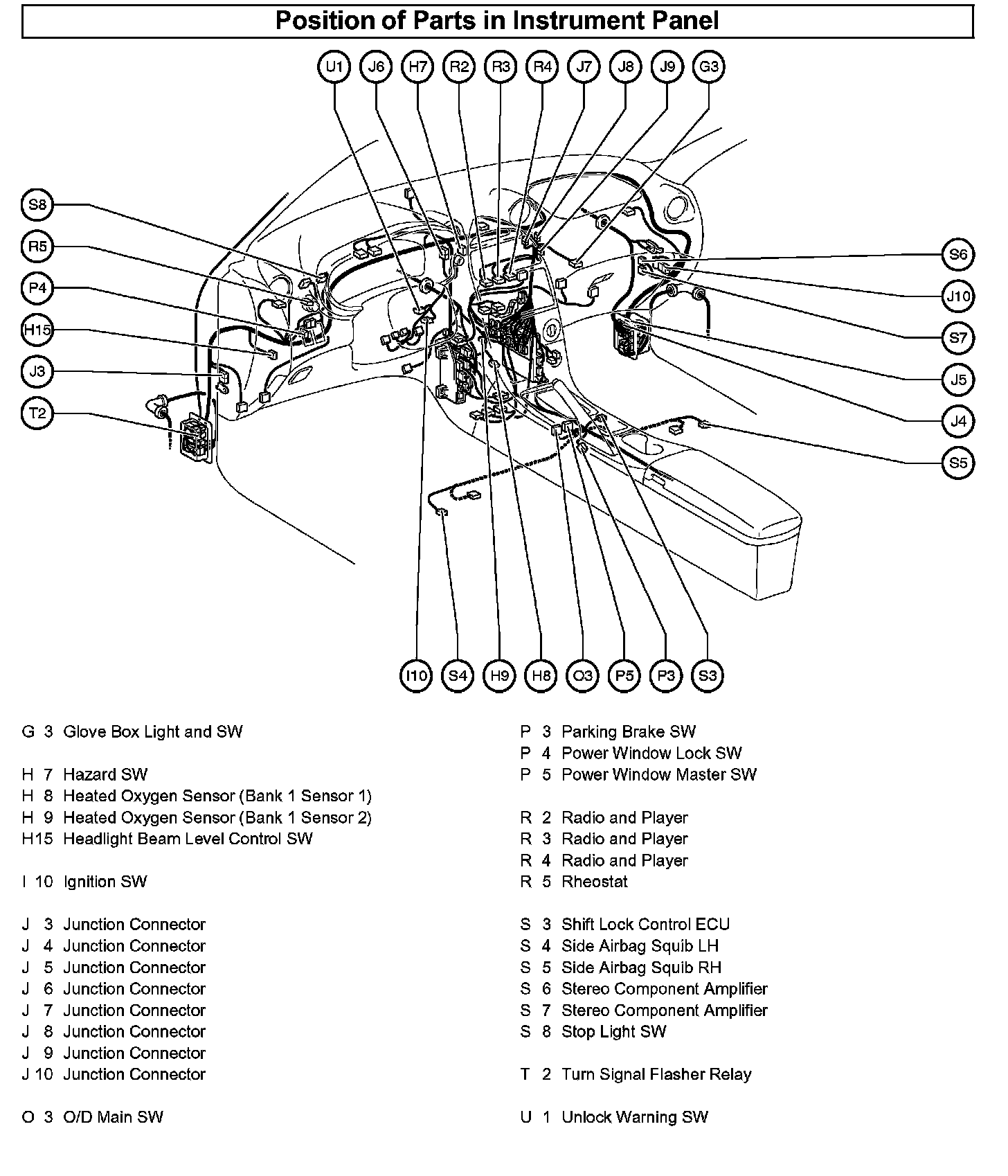 Position of Parts in Instrument Panel

U1 J6 H7 R2 R3 R4 J7 J8 J9 G3

S8
R5
P4
H15
J3
T2

S6
J10
S7
J5
J4
S5

I10 S4 H9 H8 O3 P5 P3 S3

G 3 Glove Box Light and SW

H 7 Hazard SW
H 8 Heated Oxygen Sensor (Bank 1 Sensor 1)
H 9 Heated Oxygen Sensor (Bank 1 Sensor 2)
H15 Headlight Beam Level Control SW

I 10 Ignition SW

J 3 Junction Connector
J 4 Junction Connector
J 5 Junction Connector
J 6 Junction Connector
J 7 Junction Connector
J 8 Junction Connector
J 9 Junction Connector
J 10 Junction Connector

O 3 O/D Main SW

P 3 Parking Brake SW
P 4 Power Window Lock SW
P 5 Power Window Master SW

R 2 Radio and Player
R 3 Radio and Player
R 4 Radio and Player
R 5 Rheostat

S 3 Shift Lock Control ECU
S 4 Side Airbag Squib LH
S 5 Side Airbag Squib RH
S 6 Stereo Component Amplifier
S 7 Stereo Component Amplifier
S 8 Stop Light SW

T 2 Turn Signal Flasher Relay

U 1 Unlock Warning SW