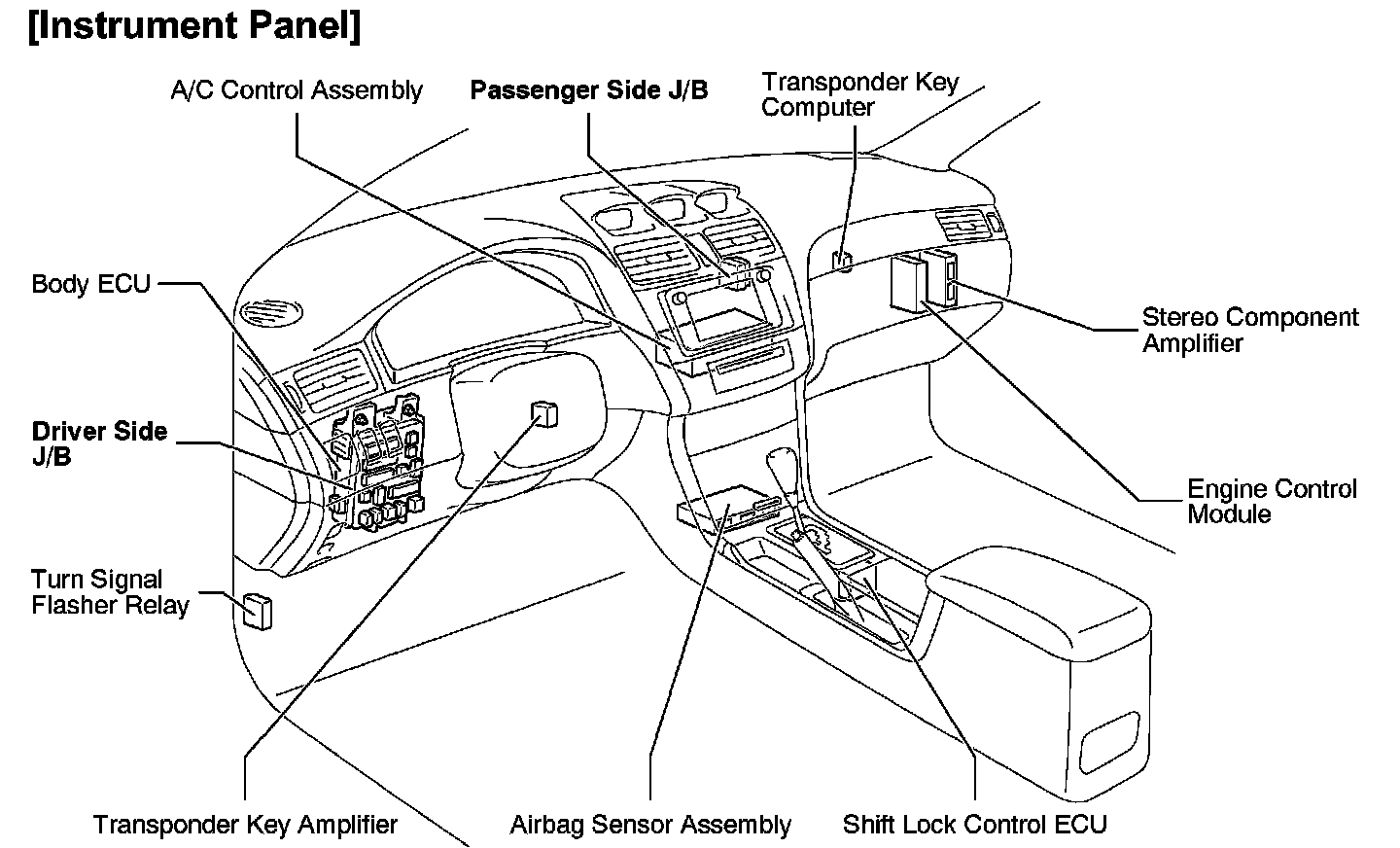 [Instrument Panel]

A/C Control Assembly

Passenger Side J/B

Transponder Key Computer

Body ECU

Stereo Component Amplifier

Driver Side J/B

Engine Control Module

Turn Signal Flasher Relay

Transponder Key Amplifier

Airbag Sensor Assembly

Shift Lock Control ECU