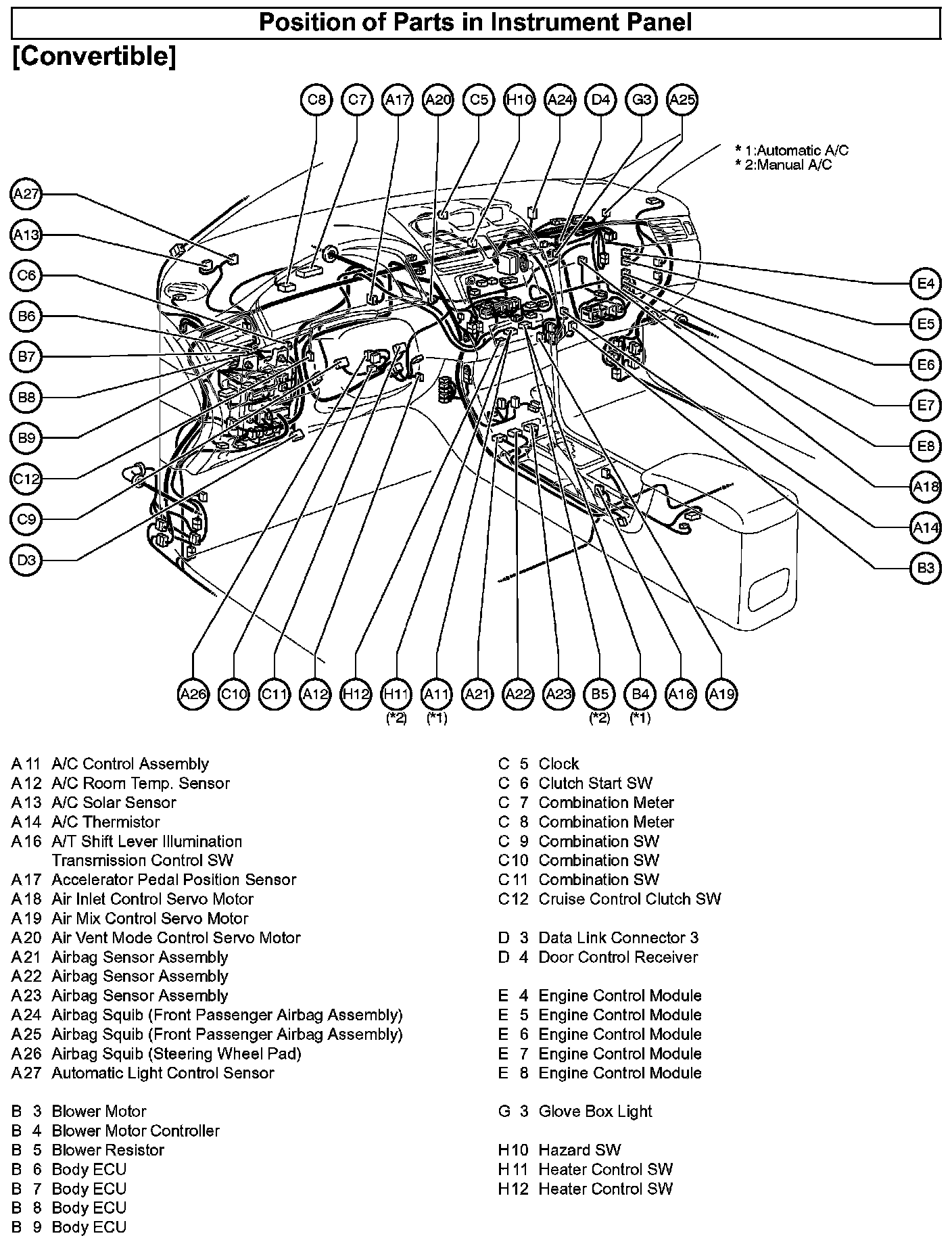 Position of Parts in Instrument Panel

[Convertible]

C8 C7 A17 A20 C5 H10 A24 D4 G3 A25

* 1:Automatic A/C
* 2:Manual A/C

A27
A13
C6
B6
B7
B8
B9
C12
C9
D3

E4
E5
E6
E7
E8
A18
A14
B3

A26 C10 C11 A12 H12 H11 (*2) A11 (*1) A21 A22 A23 B5 (*2) B4 (*1) A16 A19

A 11 A/C Control Assembly
A 12 A/C Room Temp. Sensor
A 13 A/C Solar Sensor
A 14 A/C Thermistor
A 16 A/T Shift Lever Illumination Transmission Control SW
A 17 Accelerator Pedal Position Sensor
A 18 Air Inlet Control Servo Motor
A 19 Air Mix Control Servo Motor
A 20 Air Vent Mode Control Servo Motor
A 21 Airbag Sensor Assembly
A 22 Airbag Sensor Assembly
A 23 Airbag Sensor Assembly
A 24 Airbag Squib (Front Passenger Airbag Assembly)
A 25 Airbag Squib (Front Passenger Airbag Assembly)
A 26 Airbag Squib (Steering Wheel Pad)
A 27 Automatic Light Control Sensor

B 3 Blower Motor
B 4 Blower Motor Controller
B 5 Blower Resistor
B 6 Body ECU
B 7 Body ECU
B 8 Body ECU
B 9 Body ECU

C 5 Clock
C 6 Clutch Start SW
C 7 Combination Meter
C 8 Combination Meter
C 9 Combination SW
C 10 Combination SW
C 11 Combination SW
C 12 Cruise Control Clutch SW

D 3 Data Link Connector 3
D 4 Door Control Receiver

E 4 Engine Control Module
E 5 Engine Control Module
E 6 Engine Control Module
E 7 Engine Control Module
E 8 Engine Control Module

G 3 Glove Box Light

H 10 Hazard SW
H 11 Heater Control SW
H 12 Heater Control SW