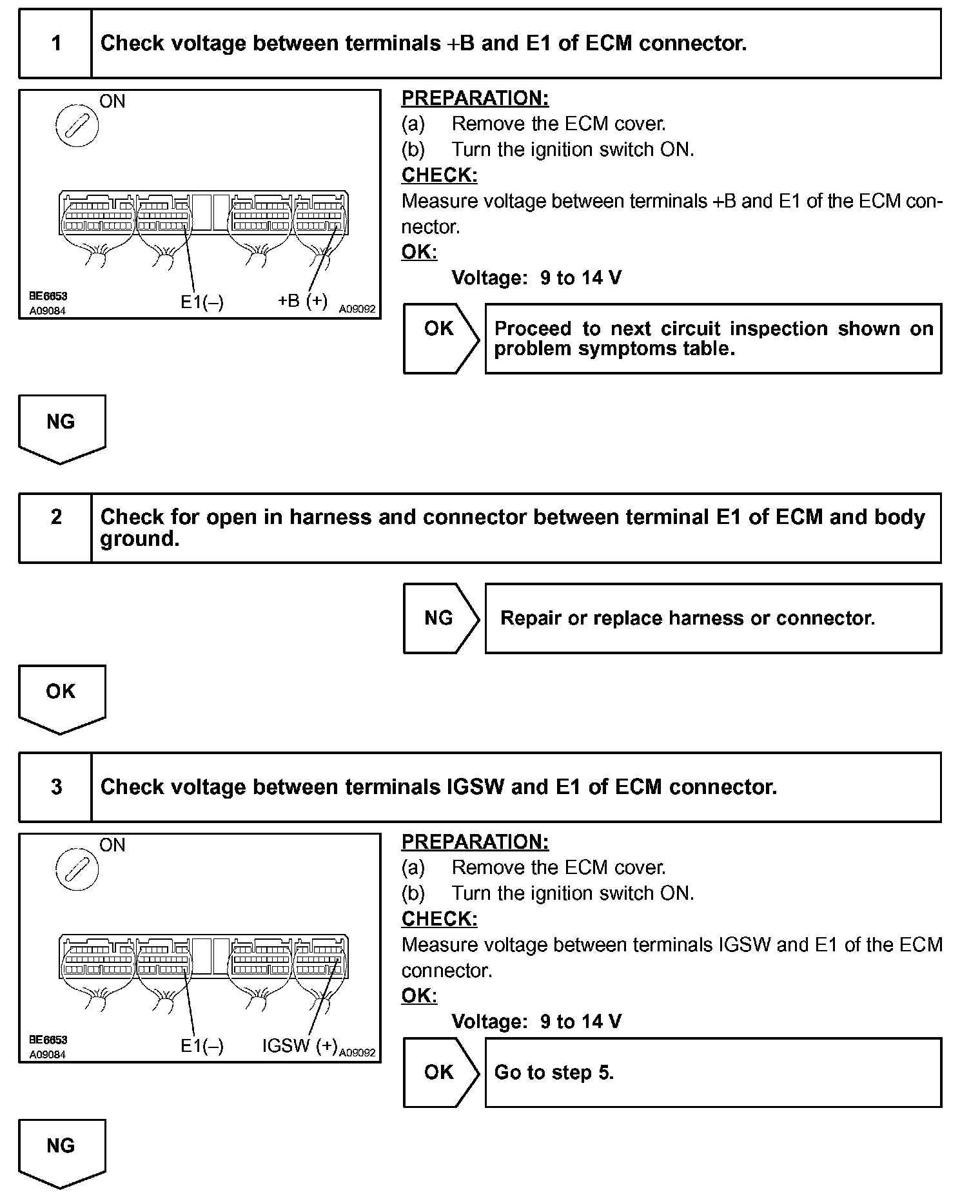 1 Check voltage between terminals +B and E1 of ECM connector.

ON

BE6653
A09084
E1(–)
+B (+)
A09092

PREPARATION:
(a) Remove the ECM cover.
(b) Turn the ignition switch ON.
CHECK:
Measure voltage between terminals +B and E1 of the ECM connector.
OK:
Voltage: 9 to 14 V

OK
Proceed to next circuit inspection shown on problem symptoms table.

NG

2 Check for open in harness and connector between terminal E1 of ECM and body ground.

NG
Repair or replace harness or connector.

OK

3 Check voltage between terminals IGSW and E1 of ECM connector.

ON

BE6653
A09084
E1(–)
IGSW (+)
A09092

PREPARATION:
(a) Remove the ECM cover.
(b) Turn the ignition switch ON.
CHECK:
Measure voltage between terminals IGSW and E1 of the ECM connector.
OK:
Voltage: 9 to 14 V

OK
Go to step 5.

NG