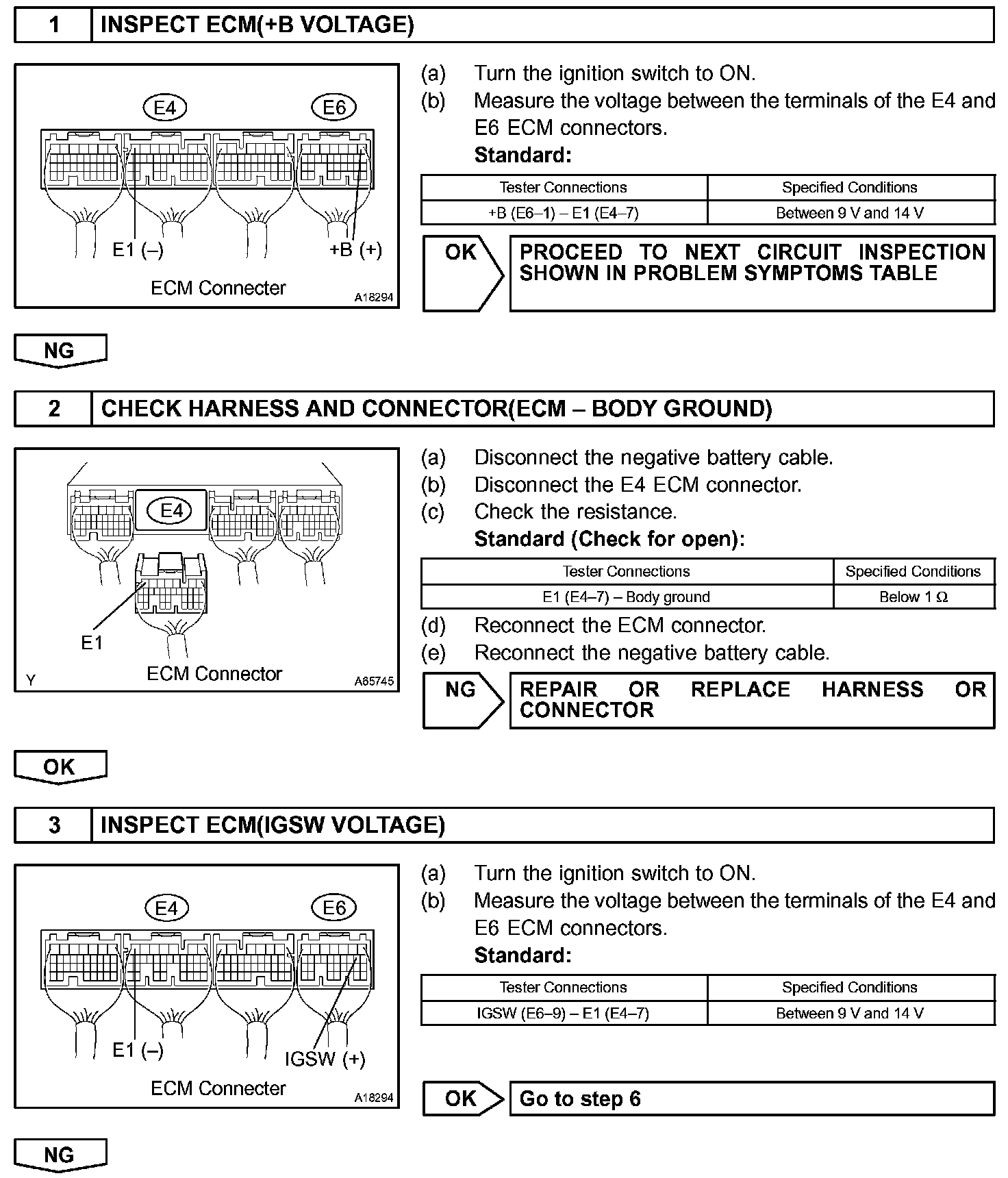 1 INSPECT ECM(+B VOLTAGE)

E4 E6
E1 (–) +B (+)
ECM Connecter A18294

(a) Turn the ignition switch to ON.
(b) Measure the voltage between the terminals of the E4 and E6 ECM connectors.
Standard:

| Tester Connections | Specified Conditions |
|---|---|
| +B (E6–1) – E1 (E4–7) | Between 9 V and 14 V |

OK PROCEED TO NEXT CIRCUIT INSPECTION SHOWN IN PROBLEM SYMPTOMS TABLE

NG

2 CHECK HARNESS AND CONNECTOR(ECM – BODY GROUND)

E4
E1
Y ECM Connector A65745

(a) Disconnect the negative battery cable.
(b) Disconnect the E4 ECM connector.
(c) Check the resistance.
Standard (Check for open):

| Tester Connections | Specified Conditions |
|---|---|
| E1 (E4–7) – Body ground | Below 1 Ω |

(d) Reconnect the ECM connector.
(e) Reconnect the negative battery cable.

NG REPAIR OR REPLACE HARNESS OR CONNECTOR

OK

3 INSPECT ECM(IGSW VOLTAGE)

E4 E6
E1 (–) IGSW (+)
ECM Connecter A18294

(a) Turn the ignition switch to ON.
(b) Measure the voltage between the terminals of the E4 and E6 ECM connectors.
Standard:

| Tester Connections | Specified Conditions |
|---|---|
| IGSW (E6–9) – E1 (E4–7) | Between 9 V and 14 V |

OK Go to step 6

NG