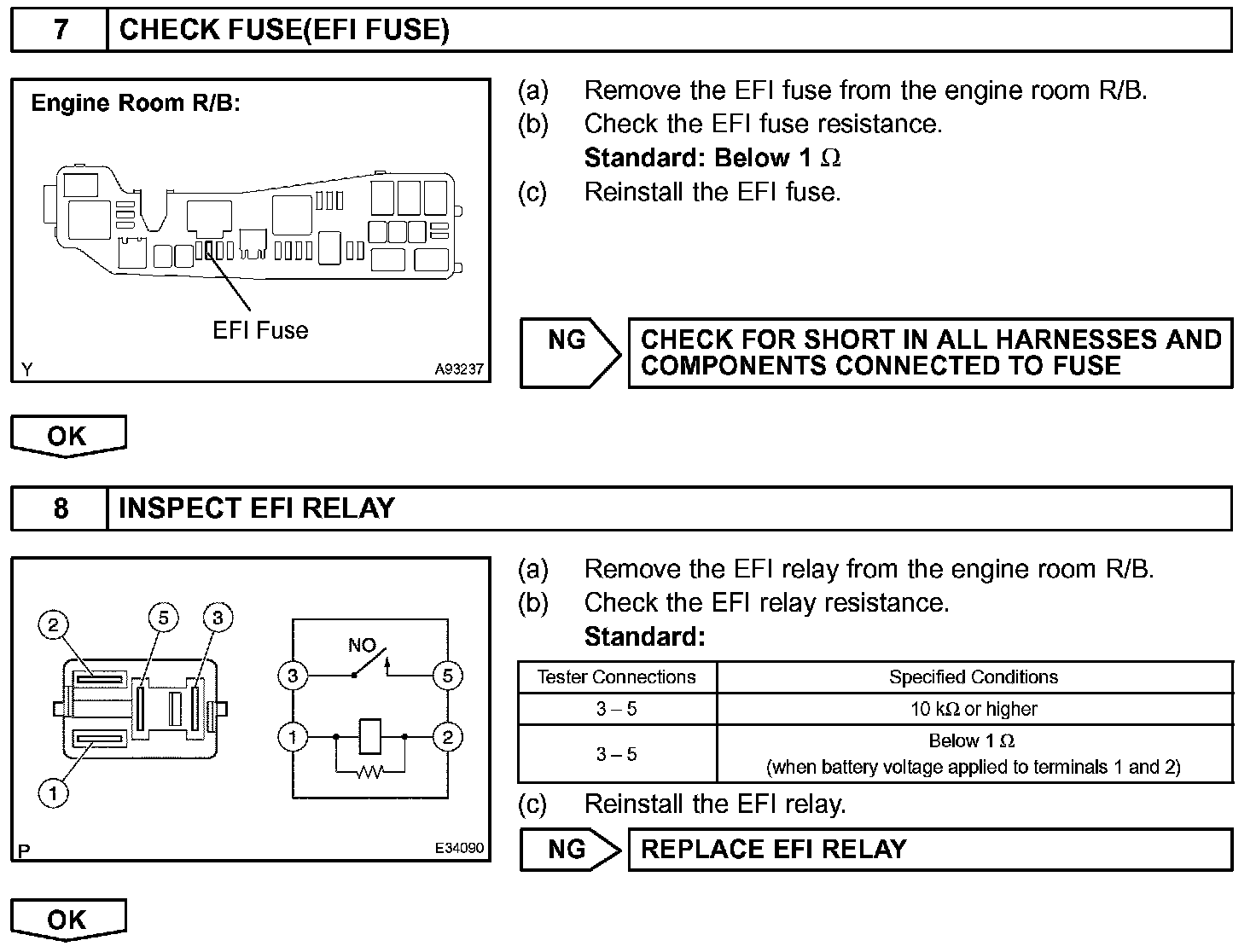 7 CHECK FUSE(EFI FUSE)

Engine Room R/B:

EFI Fuse

Y A93237

(a) Remove the EFI fuse from the engine room R/B.
(b) Check the EFI fuse resistance.
Standard: Below 1 $\Omega$
(c) Reinstall the EFI fuse.

NG CHECK FOR SHORT IN ALL HARNESSES AND COMPONENTS CONNECTED TO FUSE

OK

8 INSPECT EFI RELAY

2 5 3

1

NO

3 5

1 2

P E34090

(a) Remove the EFI relay from the engine room R/B.
(b) Check the EFI relay resistance.
Standard:

| Tester Connections | Specified Conditions |
|---|---|
| 3 – 5 | 10 k$\Omega$ or higher |
| 3 – 5 | Below 1 $\Omega$ (when battery voltage applied to terminals 1 and 2) |

(c) Reinstall the EFI relay.

NG REPLACE EFI RELAY

OK