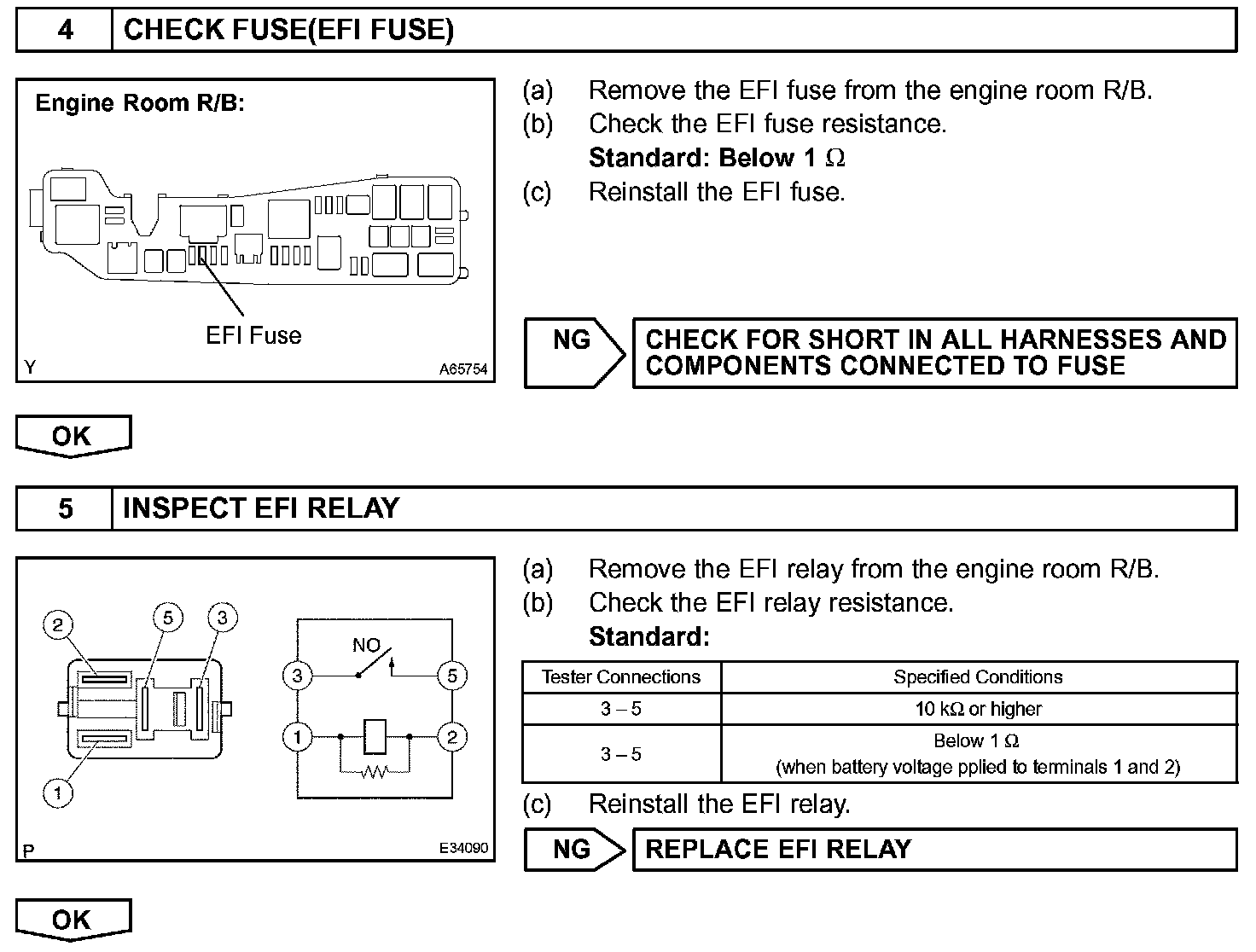 4 CHECK FUSE(EFI FUSE)

Engine Room R/B:

EFI Fuse

Y A65754

(a) Remove the EFI fuse from the engine room R/B.
(b) Check the EFI fuse resistance.
Standard: Below 1 $\Omega$
(c) Reinstall the EFI fuse.

NG

CHECK FOR SHORT IN ALL HARNESSES AND COMPONENTS CONNECTED TO FUSE

OK

5 INSPECT EFI RELAY

2 5 3
1

NO
3 5
1 2

P E34090

(a) Remove the EFI relay from the engine room R/B.
(b) Check the EFI relay resistance.
Standard:

| Tester Connections | Specified Conditions |
|---|---|
| 3 – 5 | 10 k$\Omega$ or higher |
| 3 – 5 | Below 1 $\Omega$ (when battery voltage pplied to terminals 1 and 2) |

(c) Reinstall the EFI relay.

NG

REPLACE EFI RELAY

OK