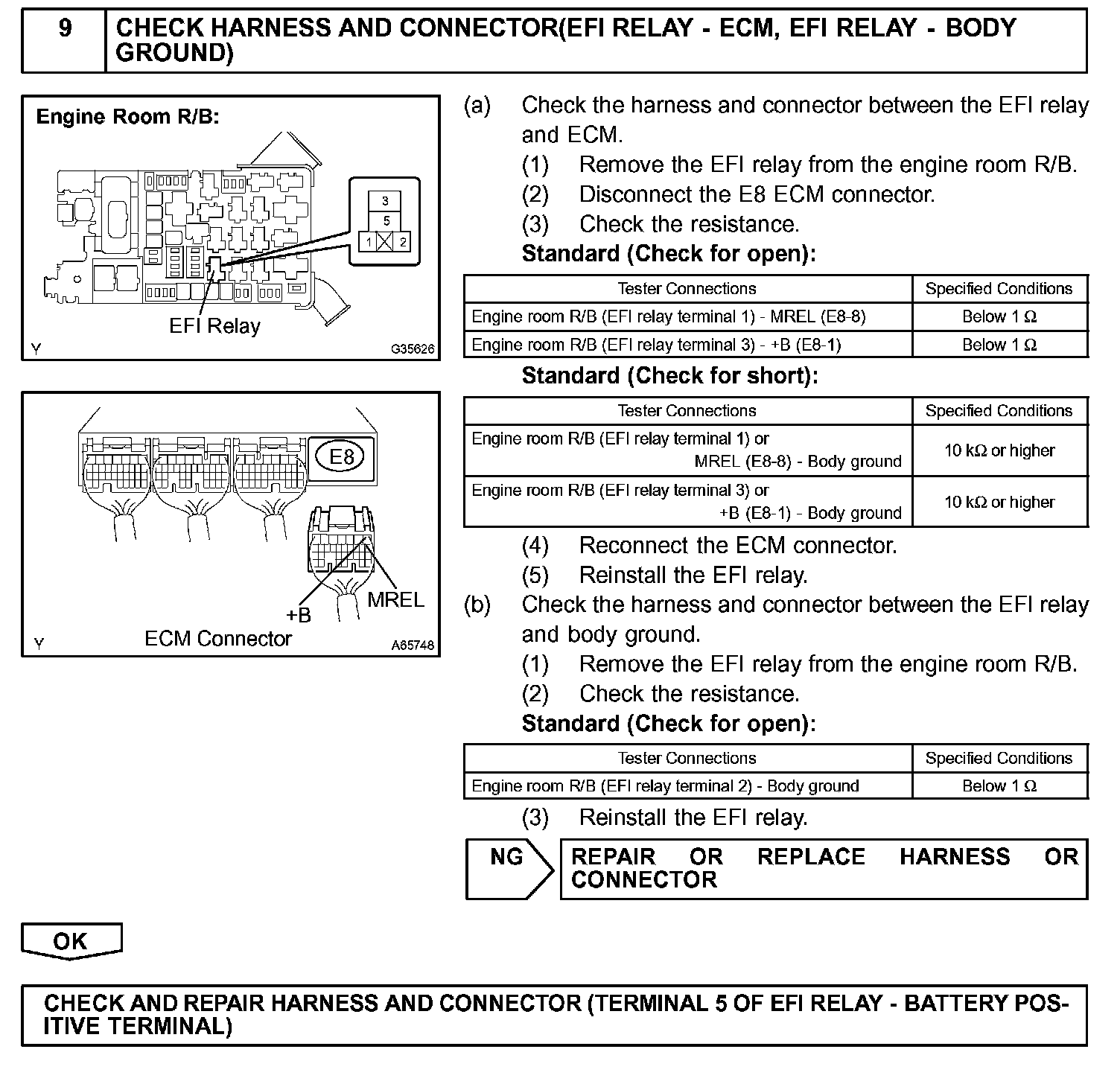 9 CHECK HARNESS AND CONNECTOR(EFI RELAY - ECM, EFI RELAY - BODY GROUND)

Engine Room R/B:

3
5
1 2

EFI Relay

Y G35626

E8

+B MREL

Y ECM Connector A65748

(a) Check the harness and connector between the EFI relay and ECM.
(1) Remove the EFI relay from the engine room R/B.
(2) Disconnect the E8 ECM connector.
(3) Check the resistance.
Standard (Check for open):

| Tester Connections | Specified Conditions |
|---|---|
| Engine room R/B (EFI relay terminal 1) - MREL (E8-8) | Below 1 Ω |
| Engine room R/B (EFI relay terminal 3) - +B (E8-1) | Below 1 Ω |

Standard (Check for short):

| Tester Connections | Specified Conditions |
|---|---|
| Engine room R/B (EFI relay terminal 1) or MREL (E8-8) - Body ground | 10 kΩ or higher |
| Engine room R/B (EFI relay terminal 3) or +B (E8-1) - Body ground | 10 kΩ or higher |

(4) Reconnect the ECM connector.
(5) Reinstall the EFI relay.
(b) Check the harness and connector between the EFI relay and body ground.
(1) Remove the EFI relay from the engine room R/B.
(2) Check the resistance.
Standard (Check for open):

| Tester Connections | Specified Conditions |
|---|---|
| Engine room R/B (EFI relay terminal 2) - Body ground | Below 1 Ω |

(3) Reinstall the EFI relay.

NG REPAIR OR REPLACE HARNESS OR CONNECTOR

OK

CHECK AND REPAIR HARNESS AND CONNECTOR (TERMINAL 5 OF EFI RELAY - BATTERY POSITIVE TERMINAL)