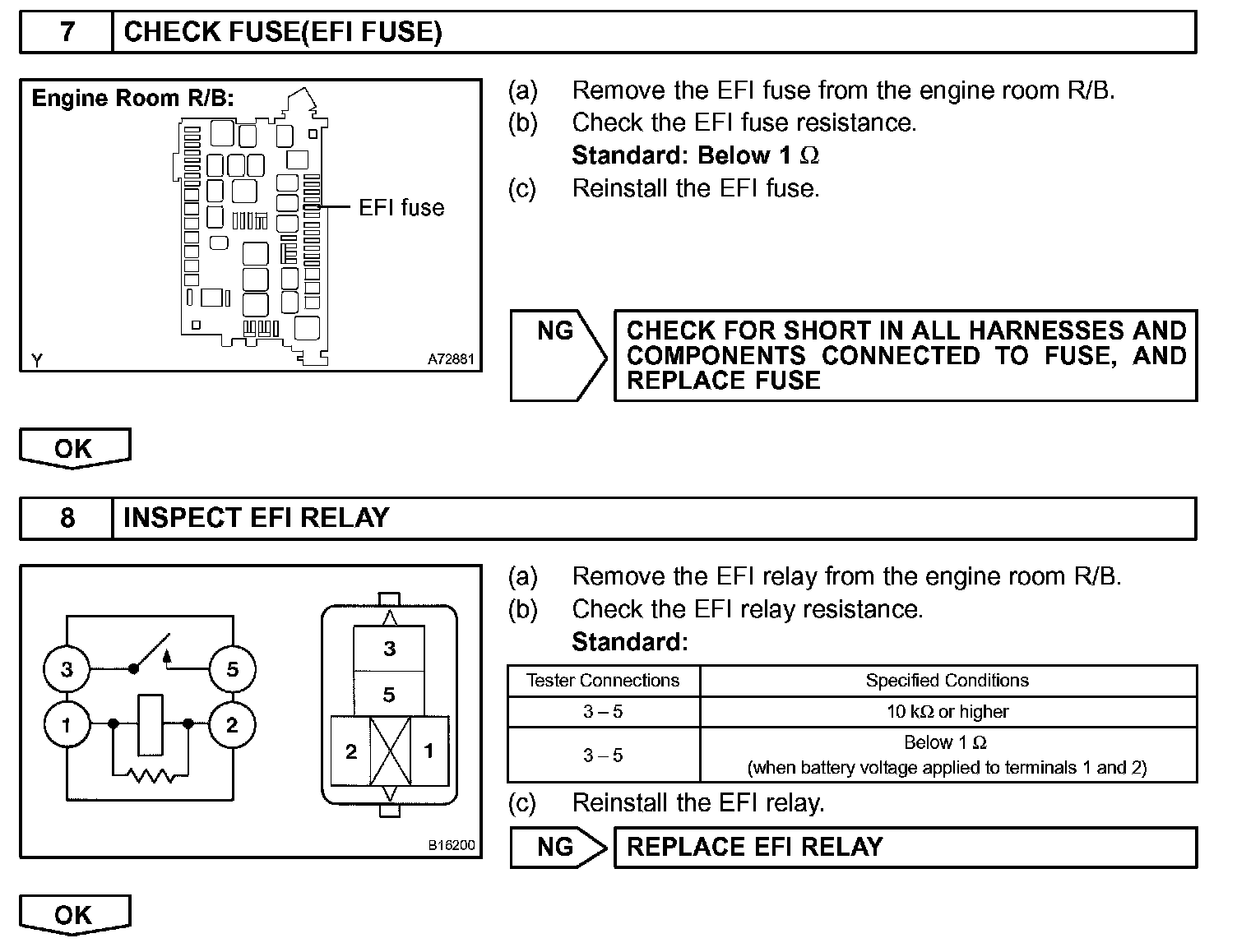 7 CHECK FUSE(EFI FUSE)

Engine Room R/B:

EFI fuse

Y A72881

(a) Remove the EFI fuse from the engine room R/B.
(b) Check the EFI fuse resistance.
Standard: Below 1 $\Omega$
(c) Reinstall the EFI fuse.

NG

CHECK FOR SHORT IN ALL HARNESSES AND COMPONENTS CONNECTED TO FUSE, AND REPLACE FUSE

OK

8 INSPECT EFI RELAY

3 5 1 2

3 5 2 1

B16200

(a) Remove the EFI relay from the engine room R/B.
(b) Check the EFI relay resistance.
Standard:

| Tester Connections | Specified Conditions |
|---|---|
| 3 – 5 | 10 k$\Omega$ or higher |
| 3 – 5 | Below 1 $\Omega$ (when battery voltage applied to terminals 1 and 2) |

(c) Reinstall the EFI relay.

NG

REPLACE EFI RELAY

OK