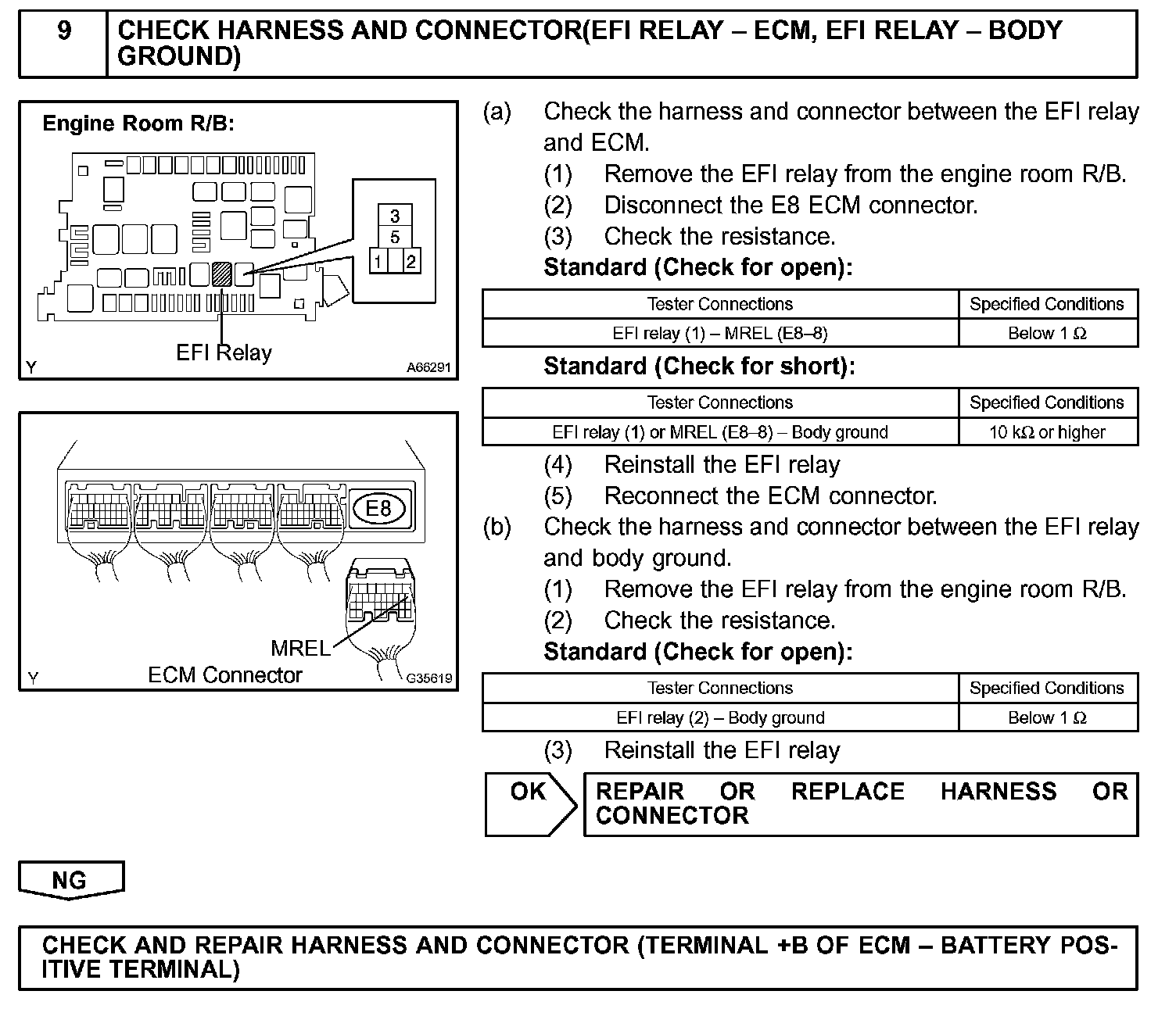 9 CHECK HARNESS AND CONNECTOR(EFI RELAY – ECM, EFI RELAY – BODY GROUND)

Engine Room R/B:

3
5
1 2

EFI Relay

Y A66291

E8

MREL
ECM Connector

Y G35619

(a) Check the harness and connector between the EFI relay and ECM.
(1) Remove the EFI relay from the engine room R/B.
(2) Disconnect the E8 ECM connector.
(3) Check the resistance.
Standard (Check for open):

| Tester Connections | Specified Conditions |
|---|---|
| EFI relay (1) – MREL (E8–8) | Below 1 Ω |

Standard (Check for short):

| Tester Connections | Specified Conditions |
|---|---|
| EFI relay (1) or MREL (E8–8) – Body ground | 10 kΩ or higher |

(4) Reinstall the EFI relay
(5) Reconnect the ECM connector.
(b) Check the harness and connector between the EFI relay and body ground.
(1) Remove the EFI relay from the engine room R/B.
(2) Check the resistance.
Standard (Check for open):

| Tester Connections | Specified Conditions |
|---|---|
| EFI relay (2) – Body ground | Below 1 Ω |

(3) Reinstall the EFI relay

OK

REPAIR OR REPLACE HARNESS OR CONNECTOR

NG

CHECK AND REPAIR HARNESS AND CONNECTOR (TERMINAL +B OF ECM – BATTERY POSITIVE TERMINAL)