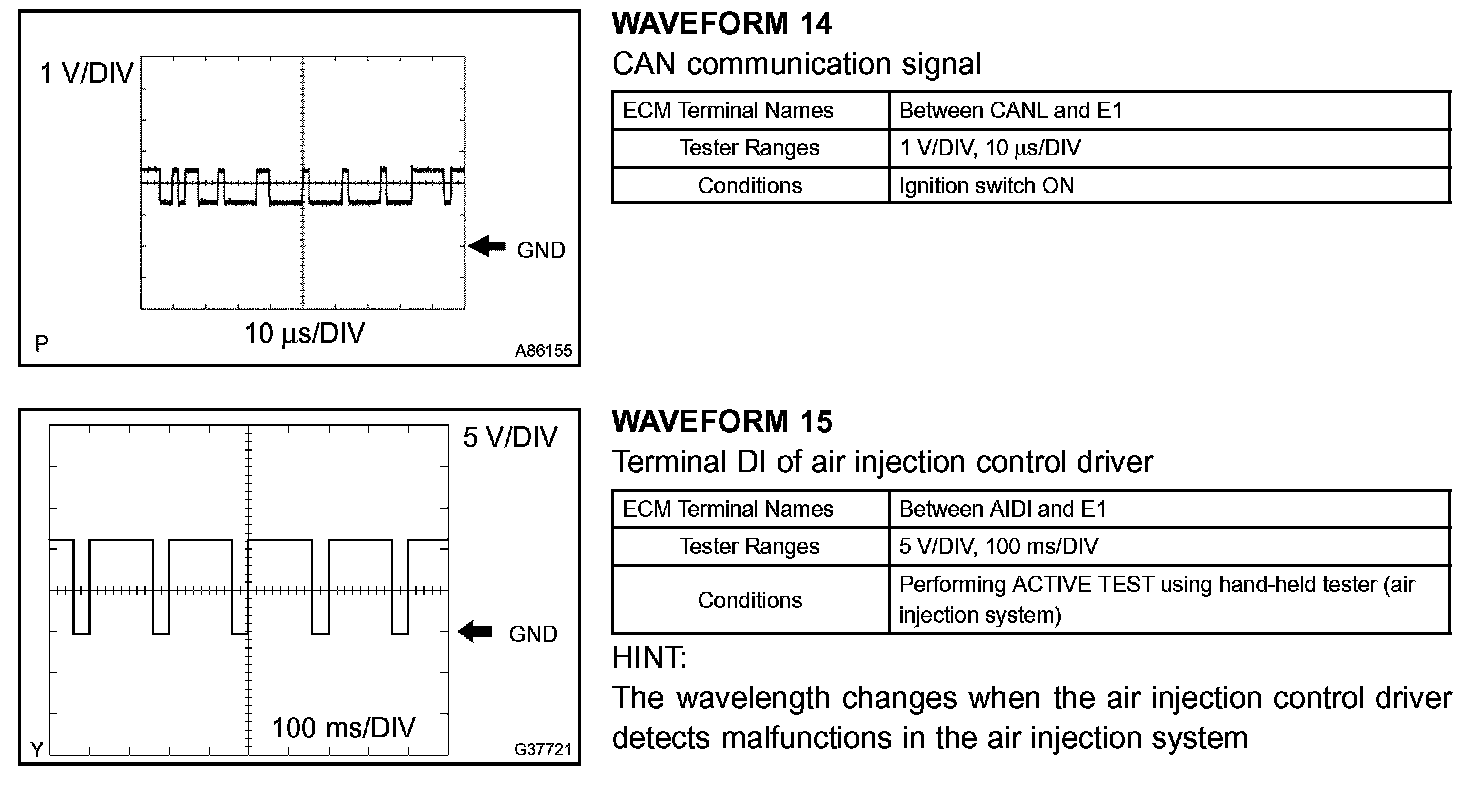 1 V/DIV

GND

10 μs/DIV

P

A86155

WAVEFORM 14

CAN communication signal

| ECM Terminal Names | Between CANL and E1 |
|---|---|
| Tester Ranges | 1 V/DIV, 10 μs/DIV |
| Conditions | Ignition switch ON |

5 V/DIV

GND

100 ms/DIV

Y

G37721

WAVEFORM 15

Terminal DI of air injection control driver

| ECM Terminal Names | Between AIDI and E1 |
|---|---|
| Tester Ranges | 5 V/DIV, 100 ms/DIV |
| Conditions | Performing ACTIVE TEST using hand-held tester (air injection system) |

HINT:

The wavelength changes when the air injection control driver detects malfunctions in the air injection system