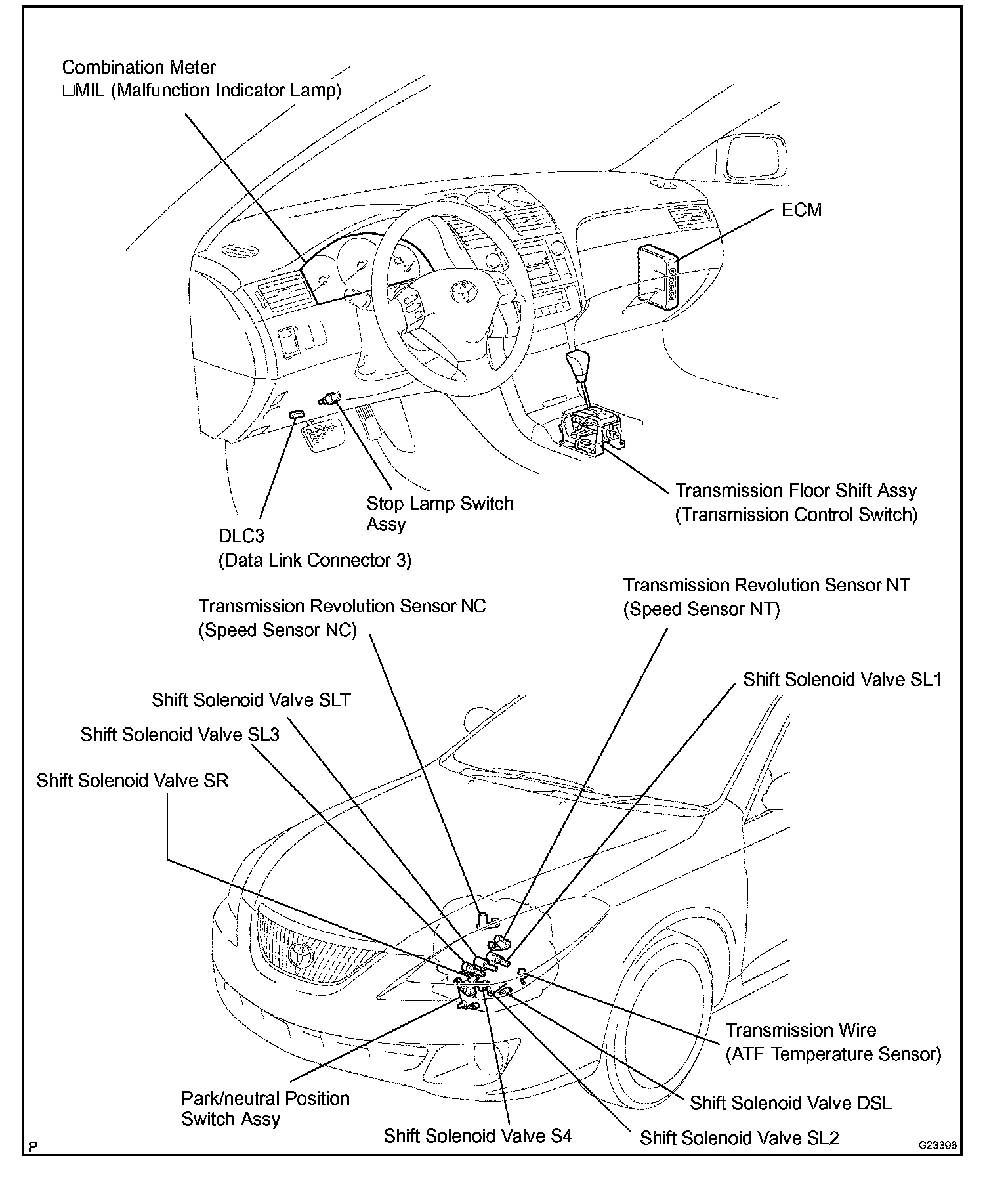 Combination Meter
□MIL (Malfunction Indicator Lamp)

ECM

Transmission Floor Shift Assy
(Transmission Control Switch)

Stop Lamp Switch
Assy

DLC3
(Data Link Connector 3)

Transmission Revolution Sensor NT
(Speed Sensor NT)

Transmission Revolution Sensor NC
(Speed Sensor NC)

Shift Solenoid Valve SL1

Shift Solenoid Valve SLT

Shift Solenoid Valve SL3

Shift Solenoid Valve SR

Transmission Wire
(ATF Temperature Sensor)

Park/neutral Position
Switch Assy

Shift Solenoid Valve DSL

Shift Solenoid Valve S4

Shift Solenoid Valve SL2

P

G23396