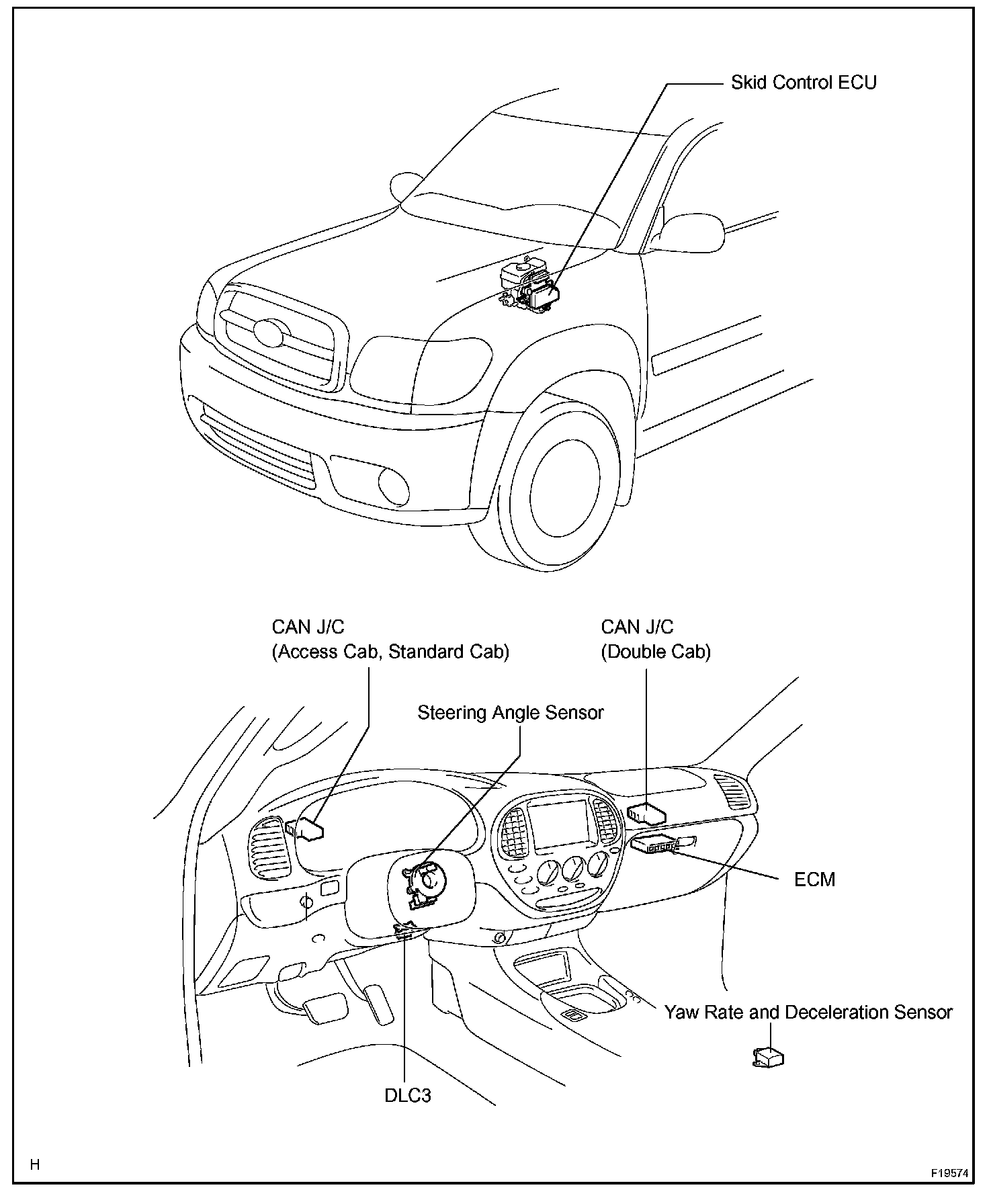 Skid Control ECU

CAN J/C
(Access Cab, Standard Cab)

CAN J/C
(Double Cab)

Steering Angle Sensor

ECM

Yaw Rate and Deceleration Sensor

DLC3

H

F19574