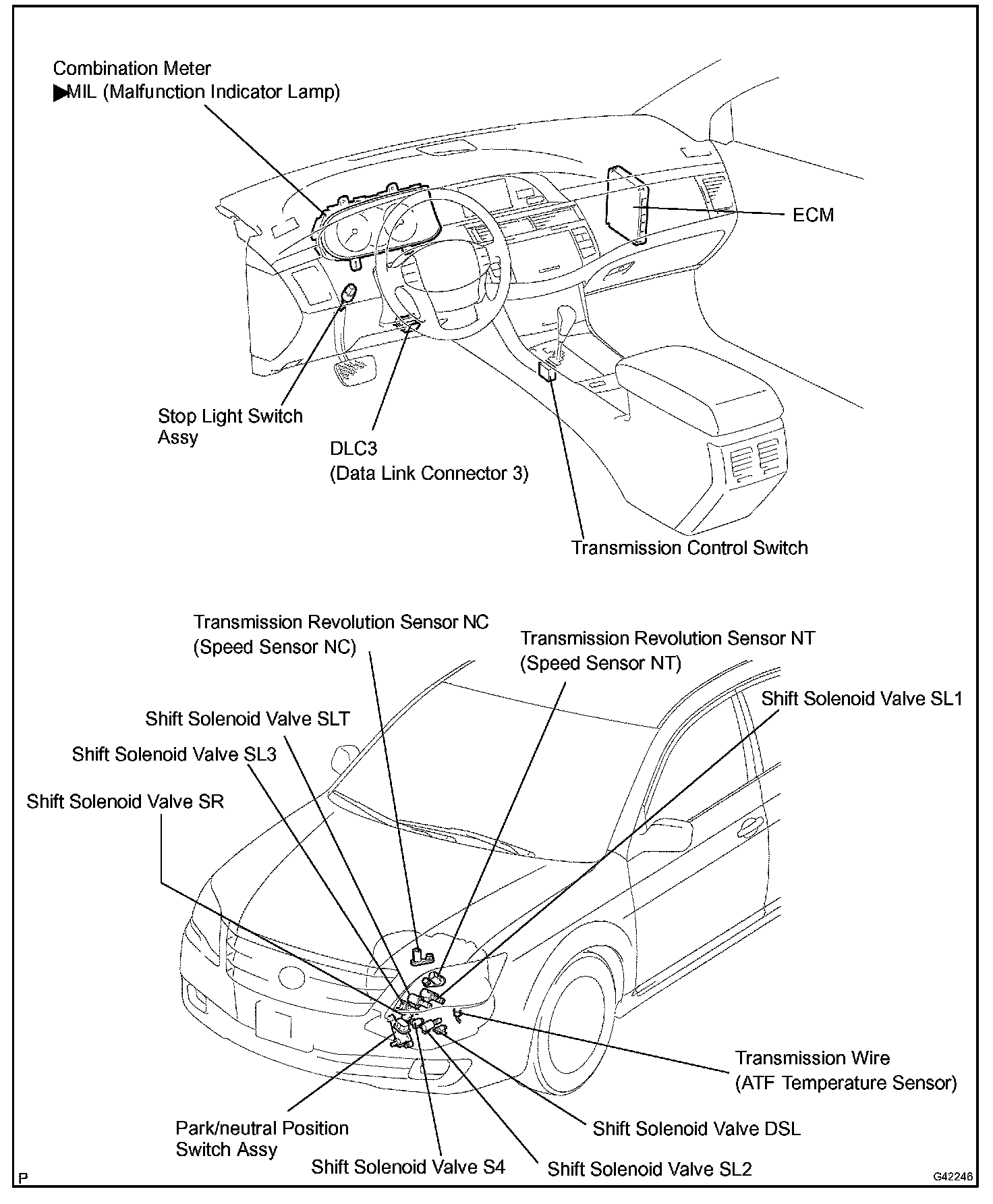 Combination Meter
▶MIL (Malfunction Indicator Lamp)

ECM

Stop Light Switch Assy

DLC3
(Data Link Connector 3)

Transmission Control Switch

Transmission Revolution Sensor NC
(Speed Sensor NC)

Transmission Revolution Sensor NT
(Speed Sensor NT)

Shift Solenoid Valve SL1

Shift Solenoid Valve SLT

Shift Solenoid Valve SL3

Shift Solenoid Valve SR

Transmission Wire
(ATF Temperature Sensor)

Park/neutral Position Switch Assy

Shift Solenoid Valve DSL

Shift Solenoid Valve S4

Shift Solenoid Valve SL2

P

G42246