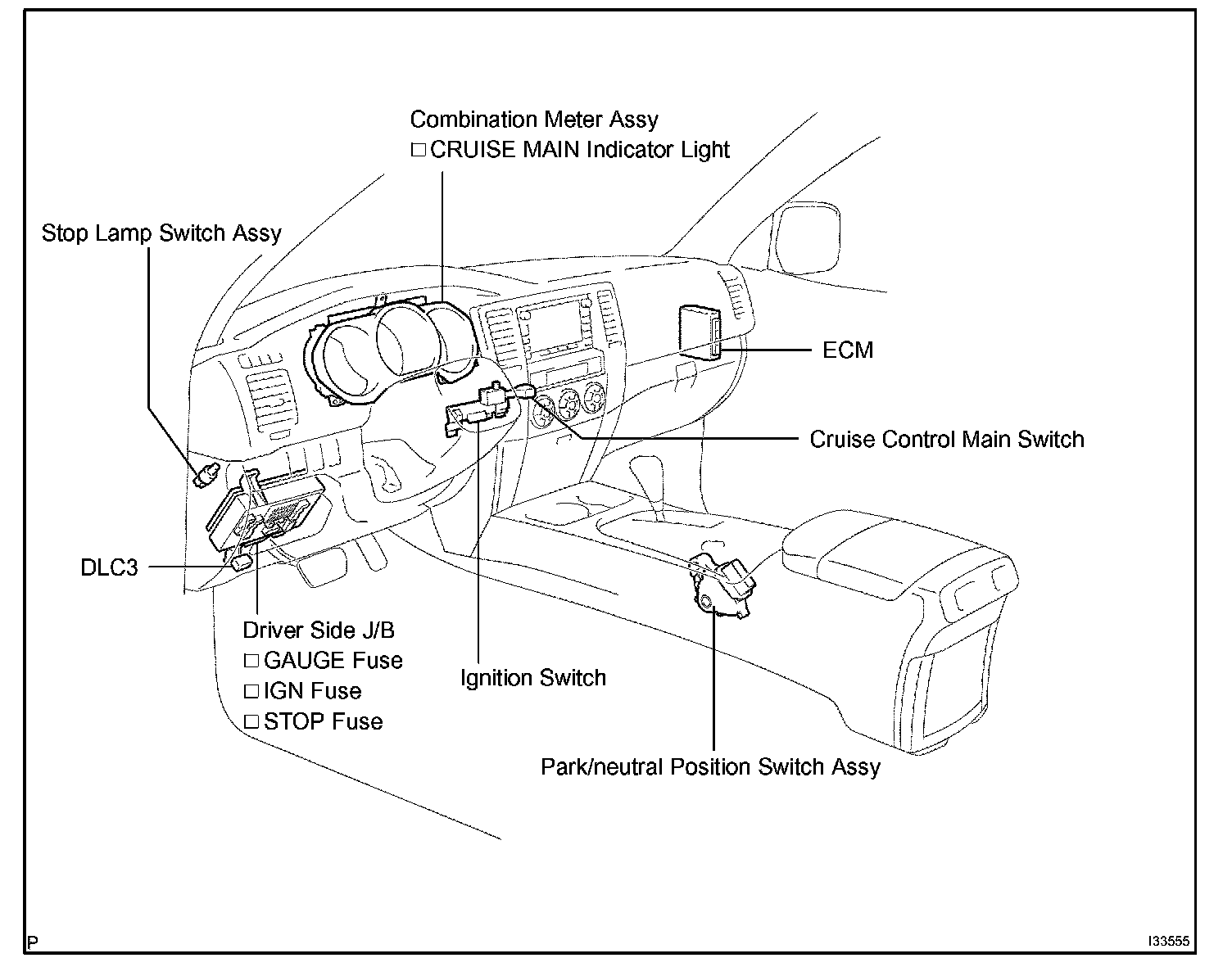 Combination Meter Assy
□ CRUISE MAIN Indicator Light

Stop Lamp Switch Assy

ECM

Cruise Control Main Switch

DLC3

Driver Side J/B
□ GAUGE Fuse
□ IGN Fuse
□ STOP Fuse

Ignition Switch

Park/neutral Position Switch Assy

P

I33555