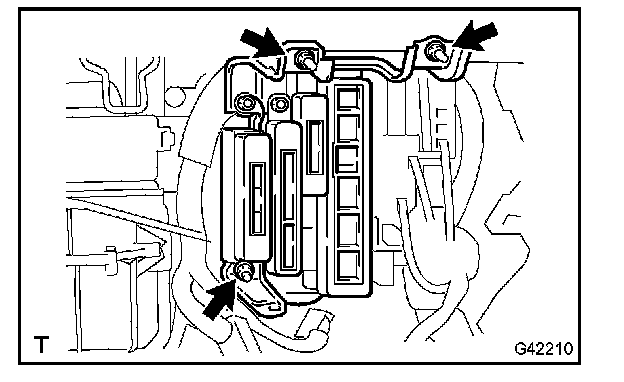 T

G42210