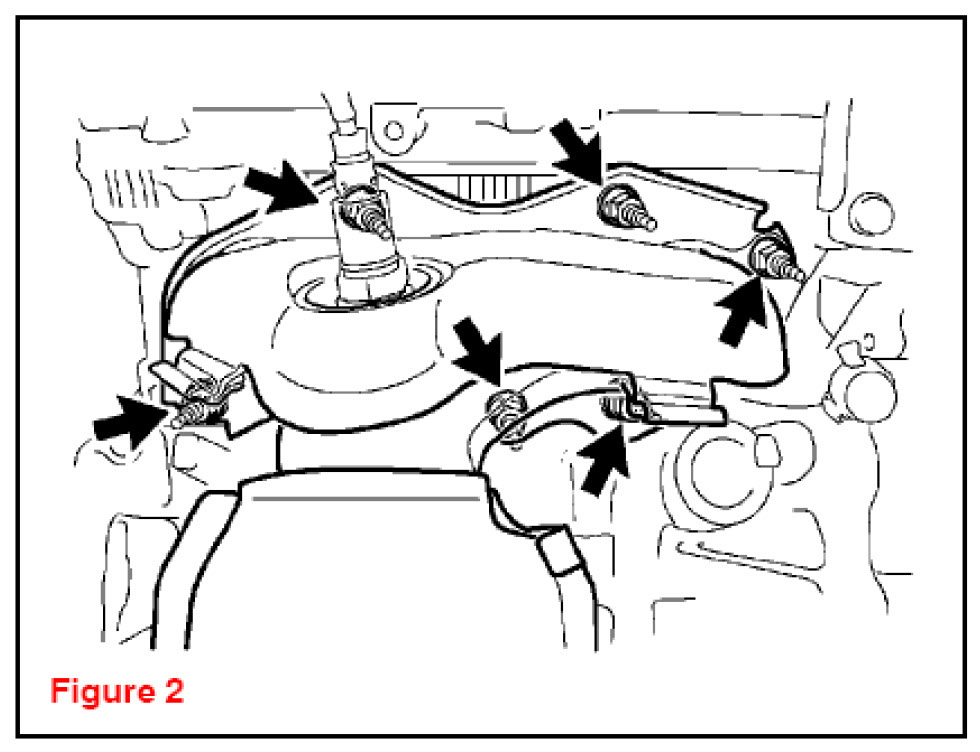 Figure 2