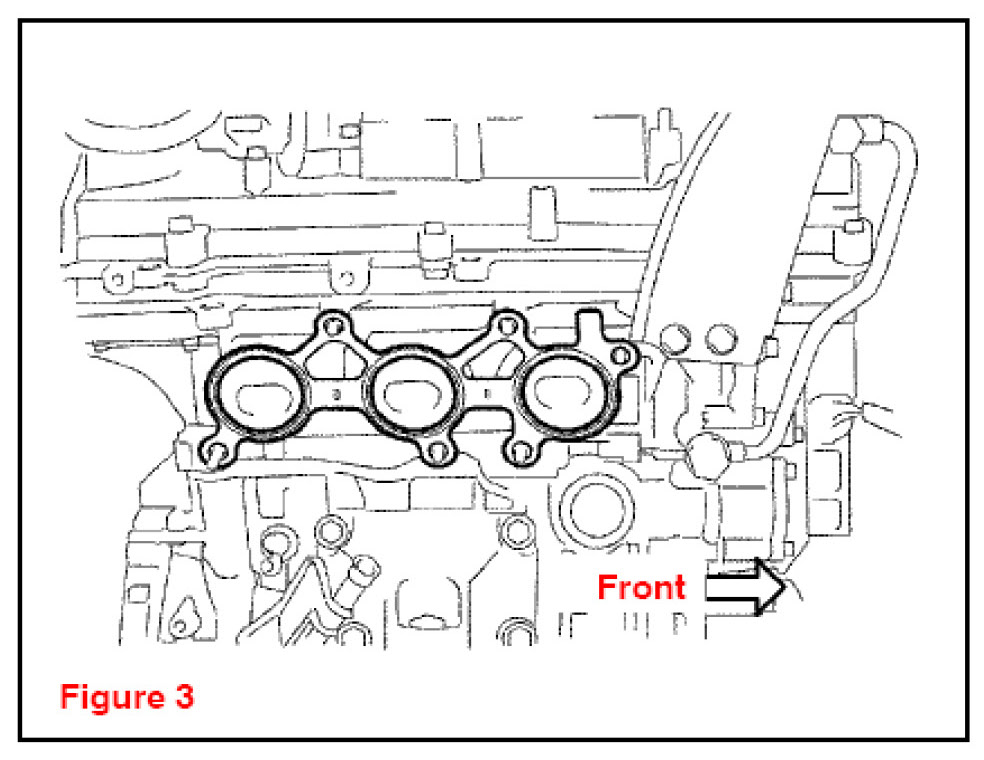 Front

Figure 3