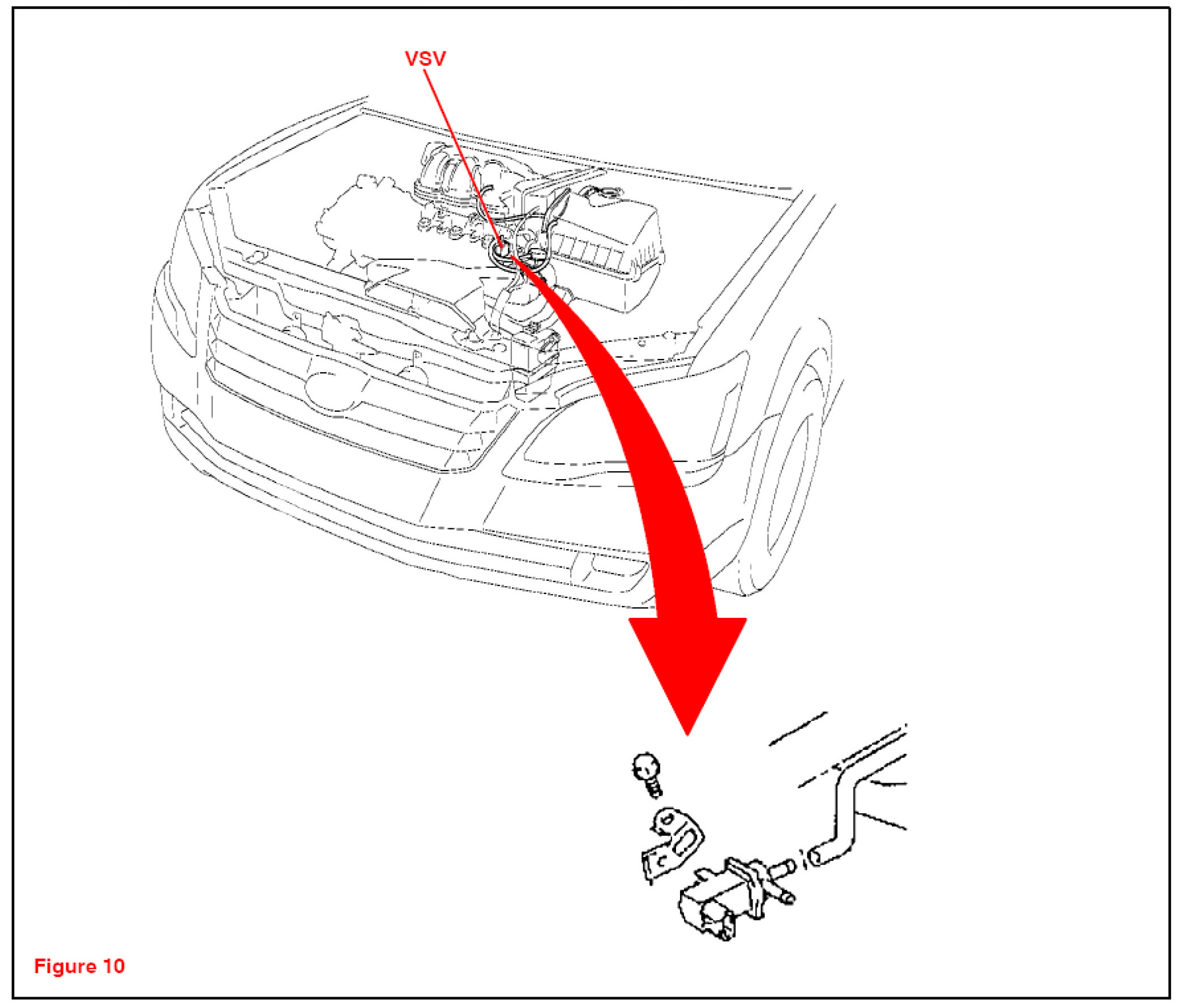 VSV

Figure 10